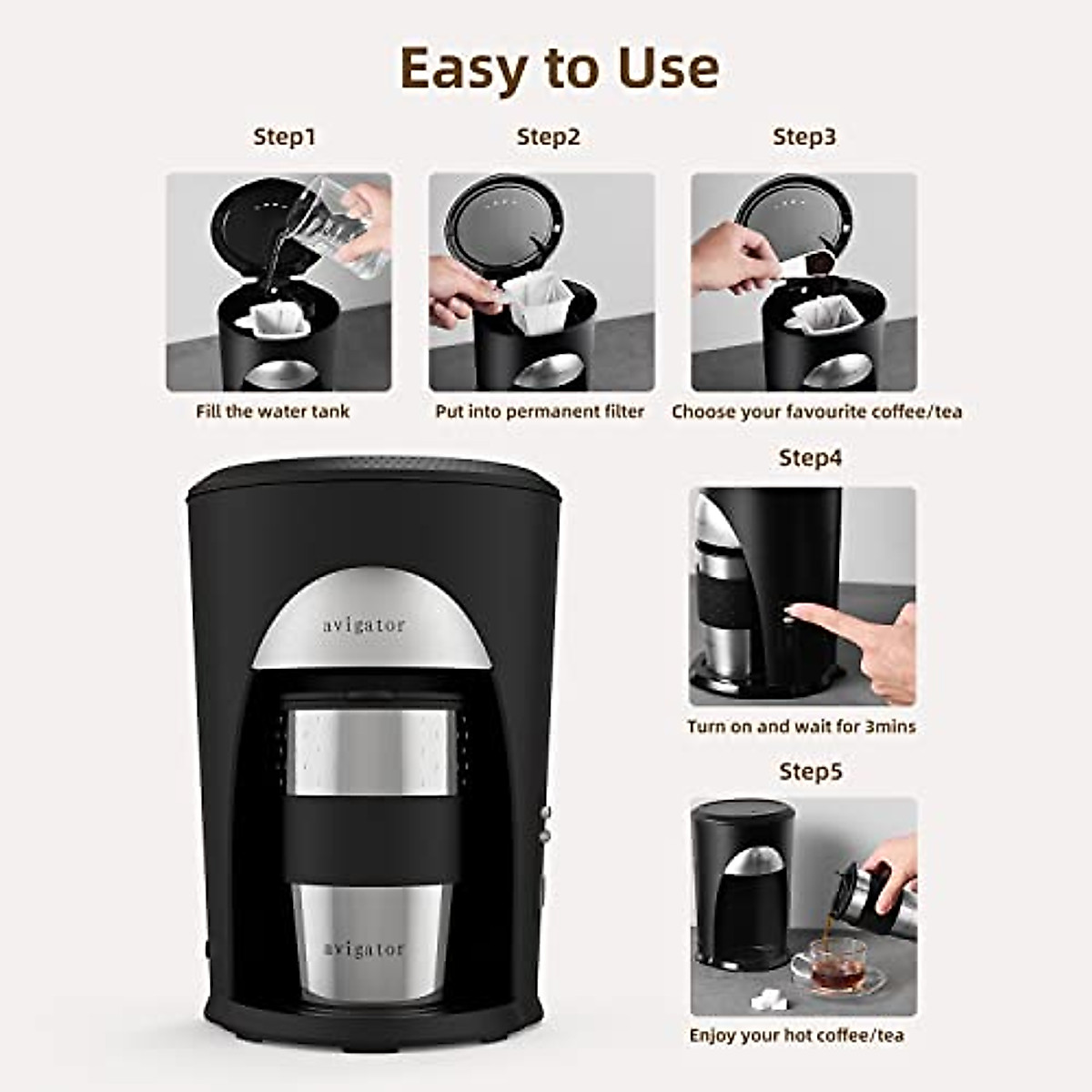 Easy to Use

Step1

Fill the water tank

Step2

Put into permanent filter

Step3

Choose your favourite coffee/tea

avigator

avigator

Step4

Turn on and wait for 3mins

Step5

Enjoy your hot coffee/tea