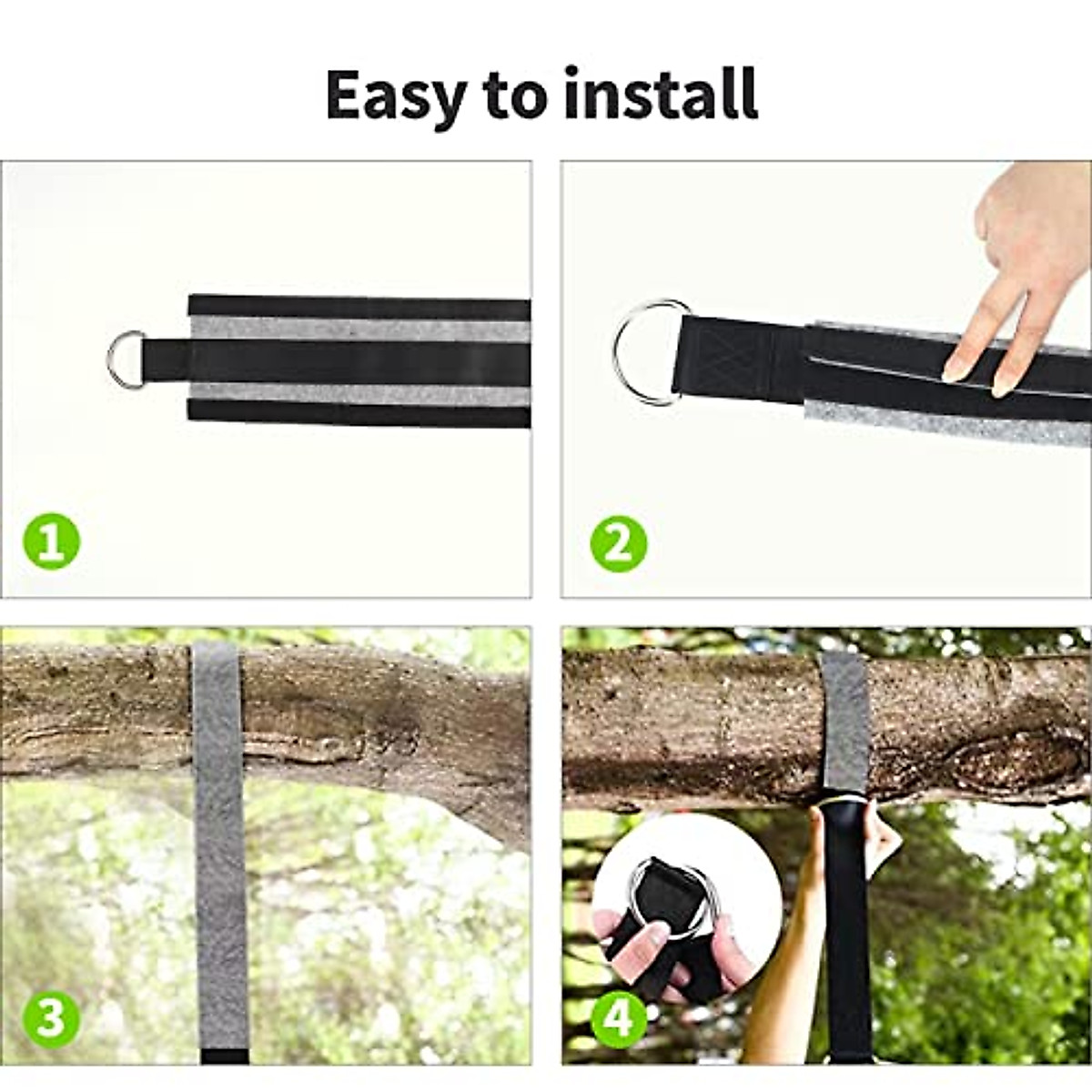 Easy to install

1

2

3

4