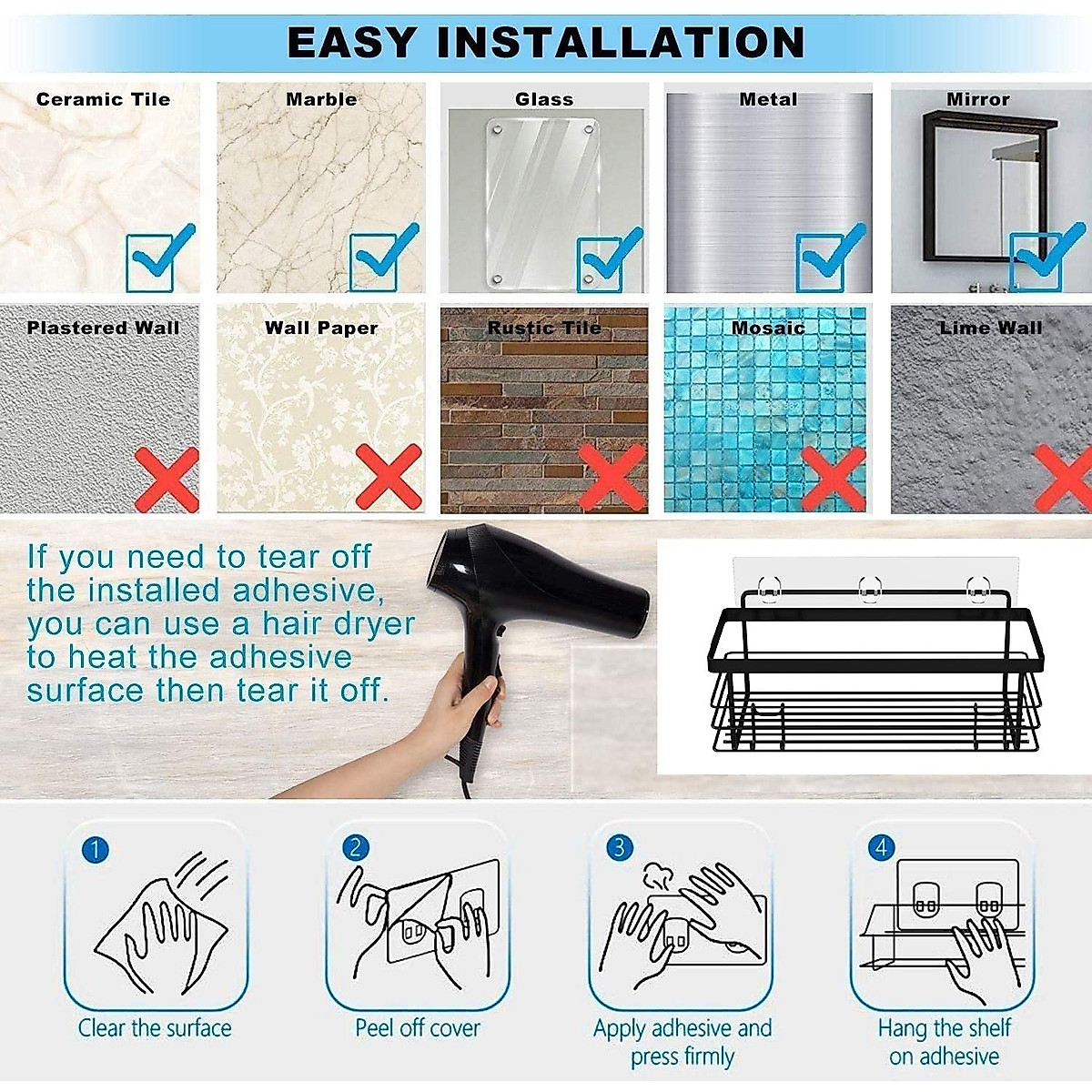 EASY INSTALLATION

Ceramic Tile

Marble

Glass

Metal

Mirror

Plastered Wall

Wall Paper

Rustic Tile

Mosaic

Lime Wall

If you need to tear off the installed adhesive, you can use a hair dryer to heat the adhesive surface then tear it off.

1
Clear the surface

2
Peel off cover

3
Apply adhesive and press firmly

4
Hang the shelf on adhesive