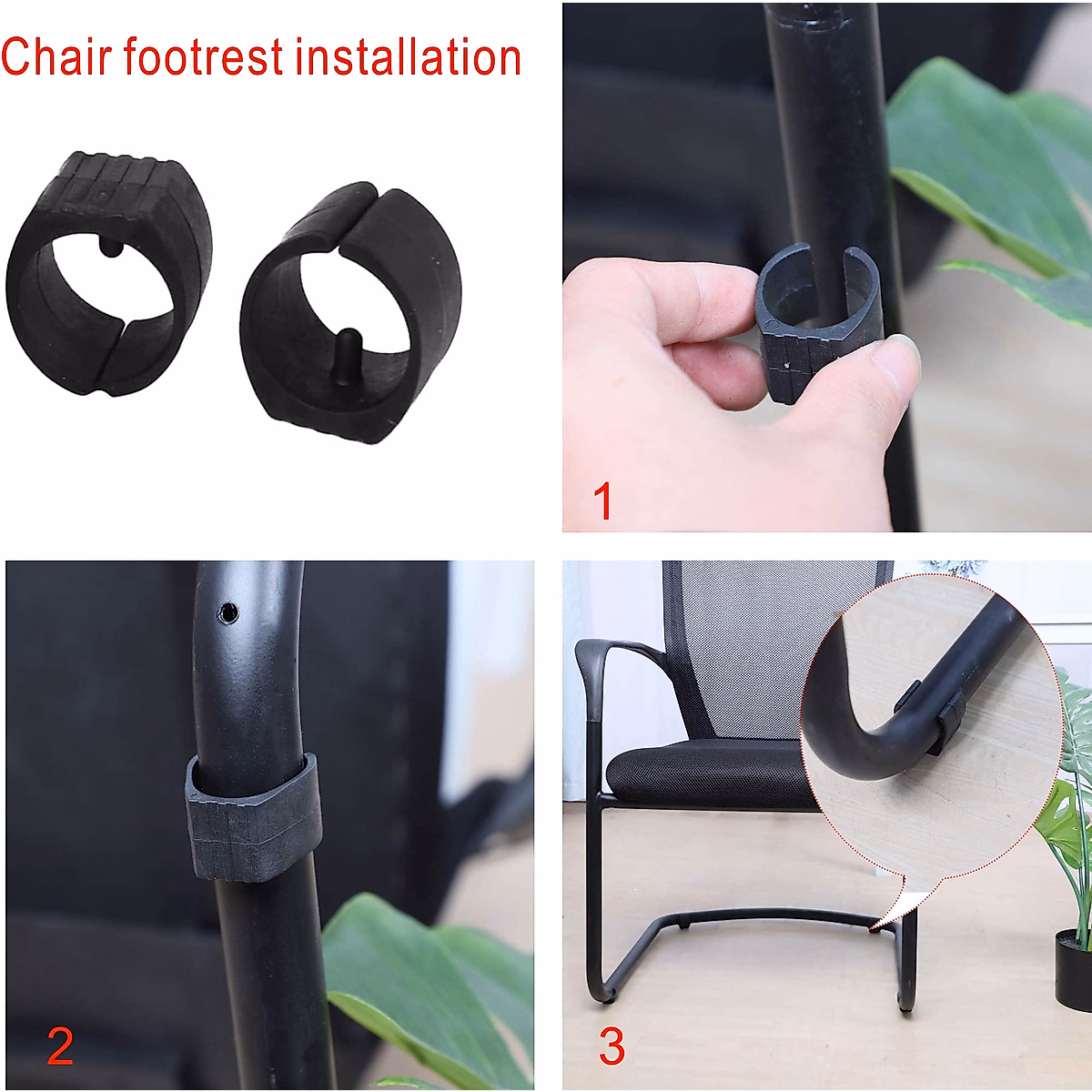 Chair footrest installation

1

2

3