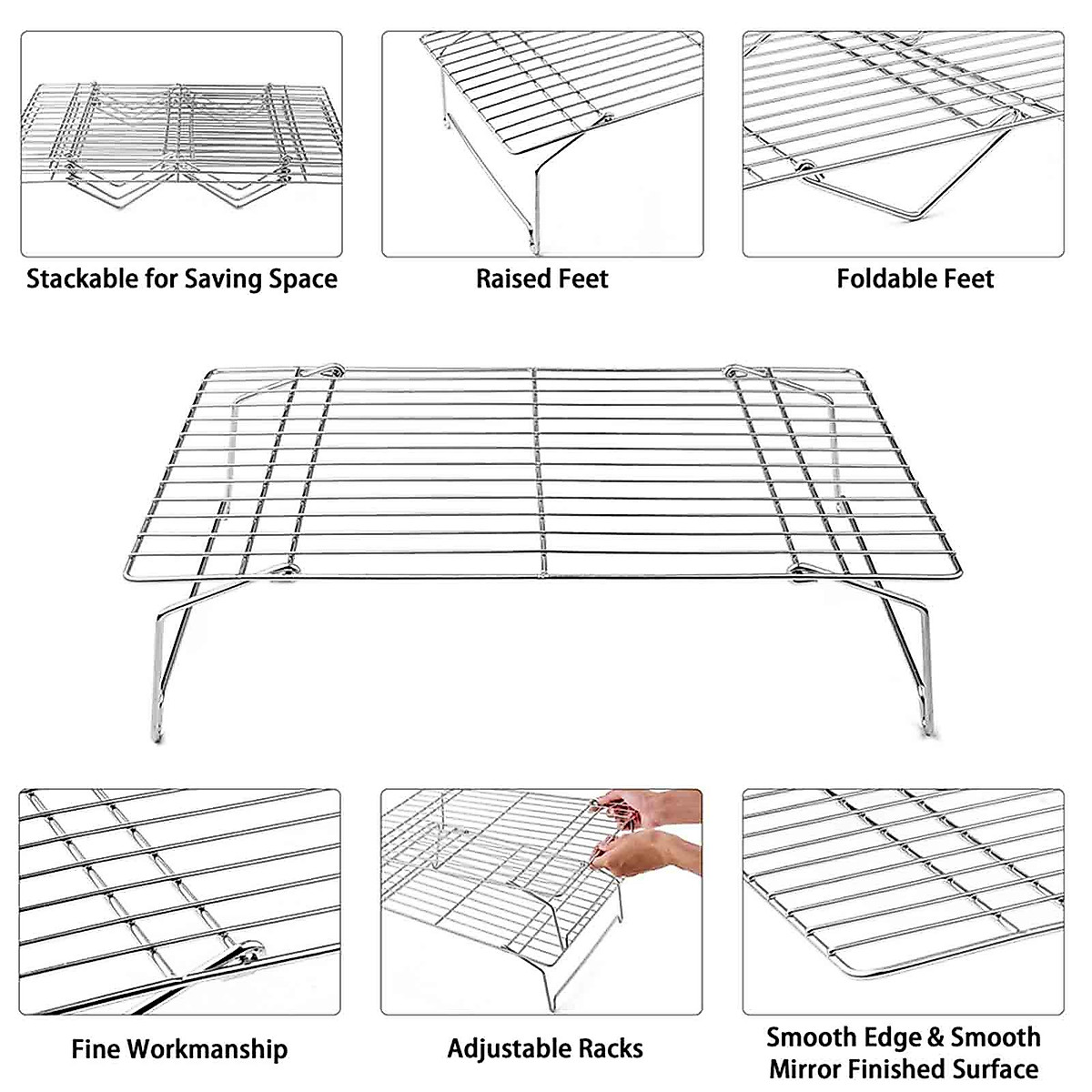 Stackable for Saving Space

Raised Feet

Foldable Feet

Fine Workmanship

Adjustable Racks

Smooth Edge & Smooth Mirror Finished Surface