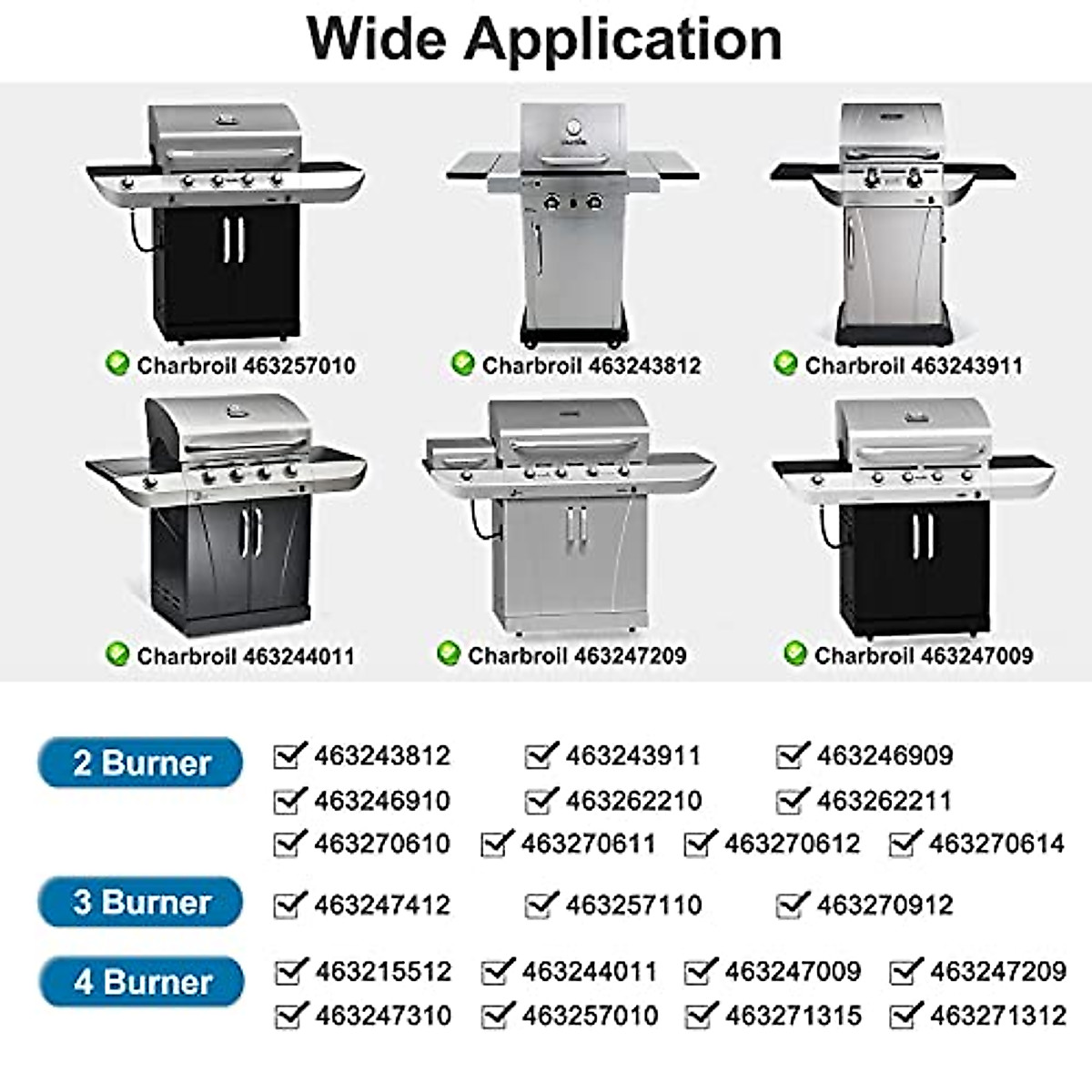 Wide Application

Charbroil 463257010
Charbroil 463243812
Charbroil 463243911
Charbroil 463244011
Charbroil 463247209
Charbroil 463247009

2 Burner
463243812 463243911 463246909
463246910 463262210 463262211
463270610 463270611 463270612 463270614

3 Burner
463247412 463257110 463270912

4 Burner
463215512 463244011 463247009 463247209
463247310 463257010 463271315 463271312