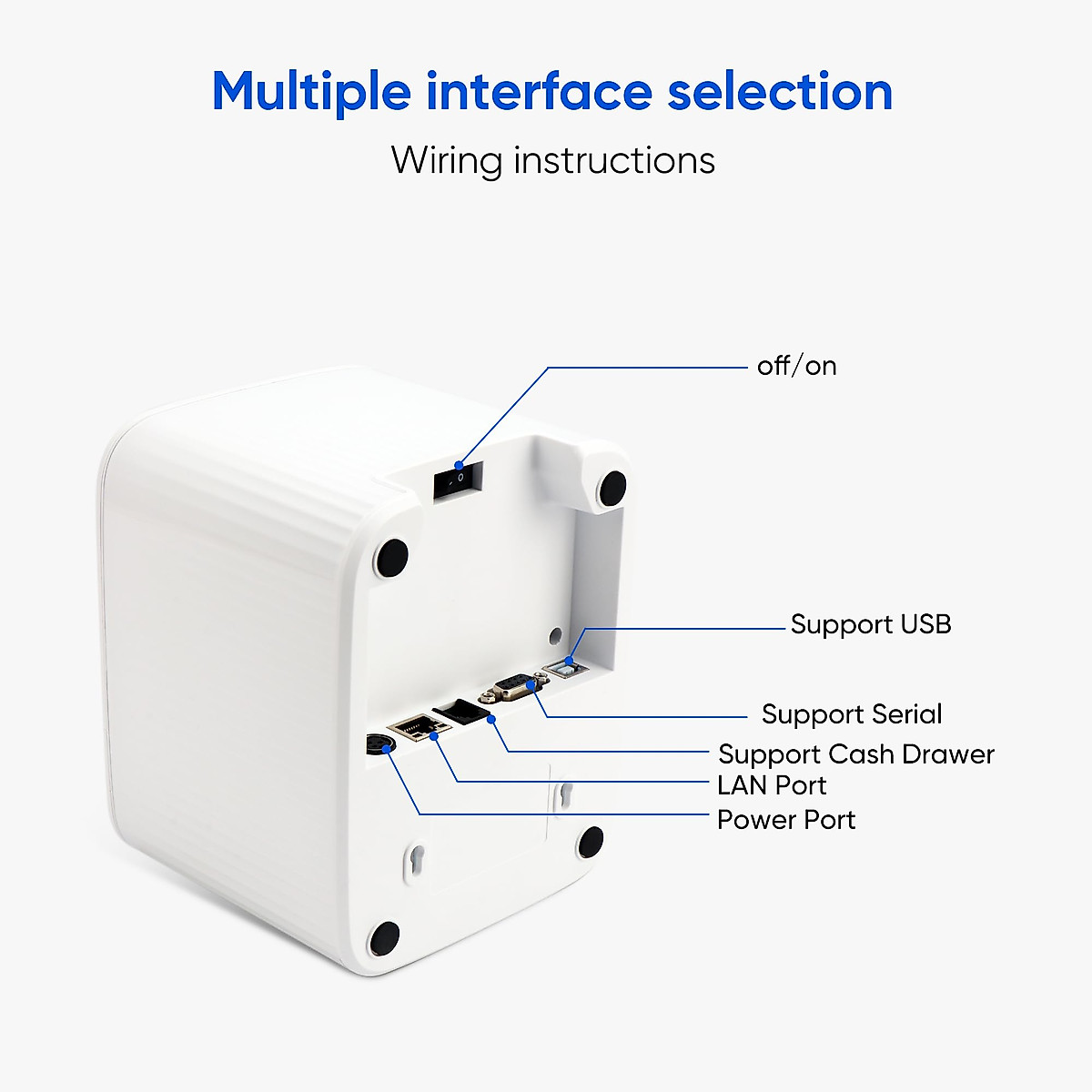 Multiple interface selection

Wiring instructions

off/on

Support USB

Support Serial

Support Cash Drawer

LAN Port

Power Port