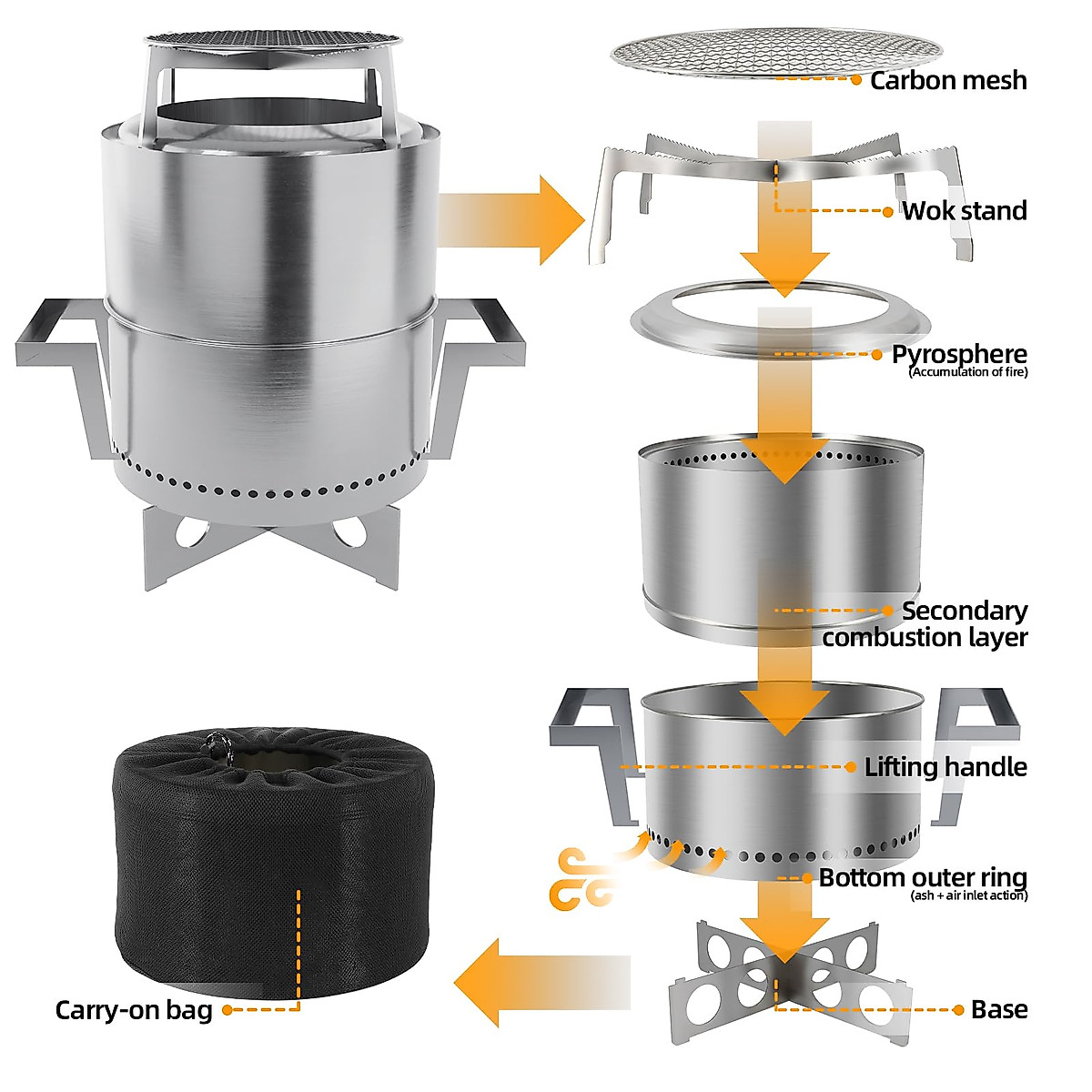 Carbon mesh

Wok stand

Pyrosphere
(Accumulation of fire)

Secondary combustion layer

Lifting handle

Bottom outer ring
(ash + air inlet action)

Base

Carry-on bag