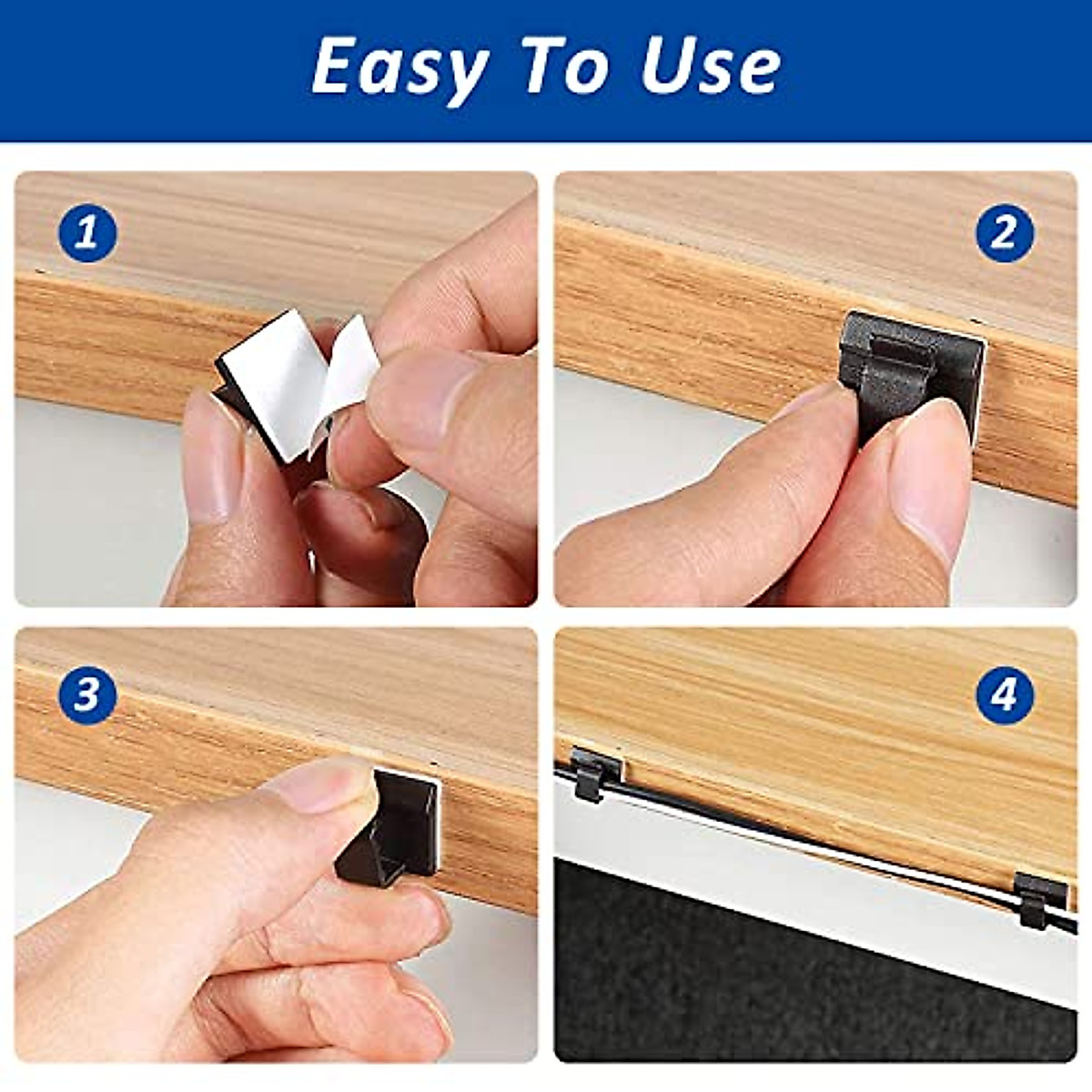 Easy To Use

1

2

3

4