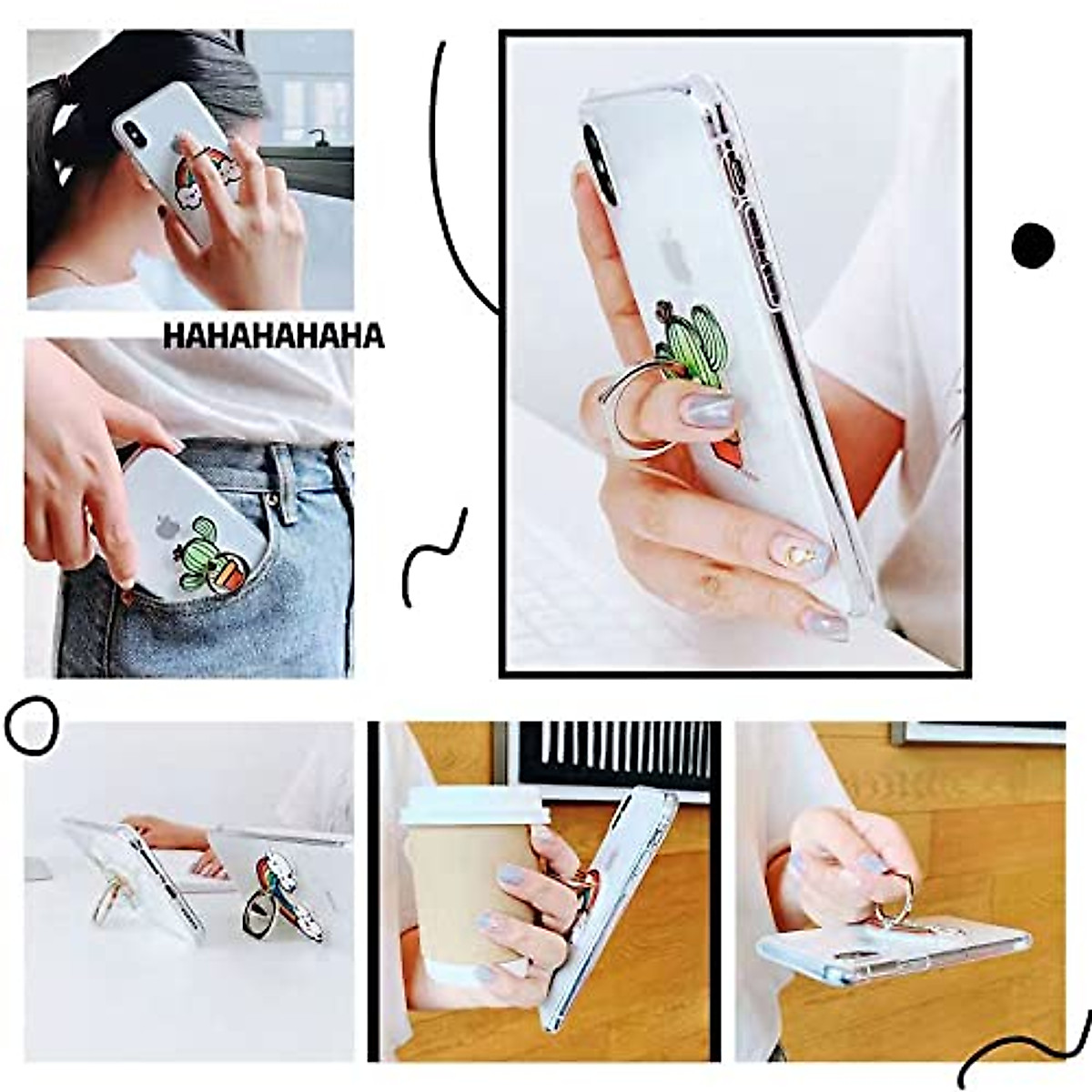 HAHAHAHAHA