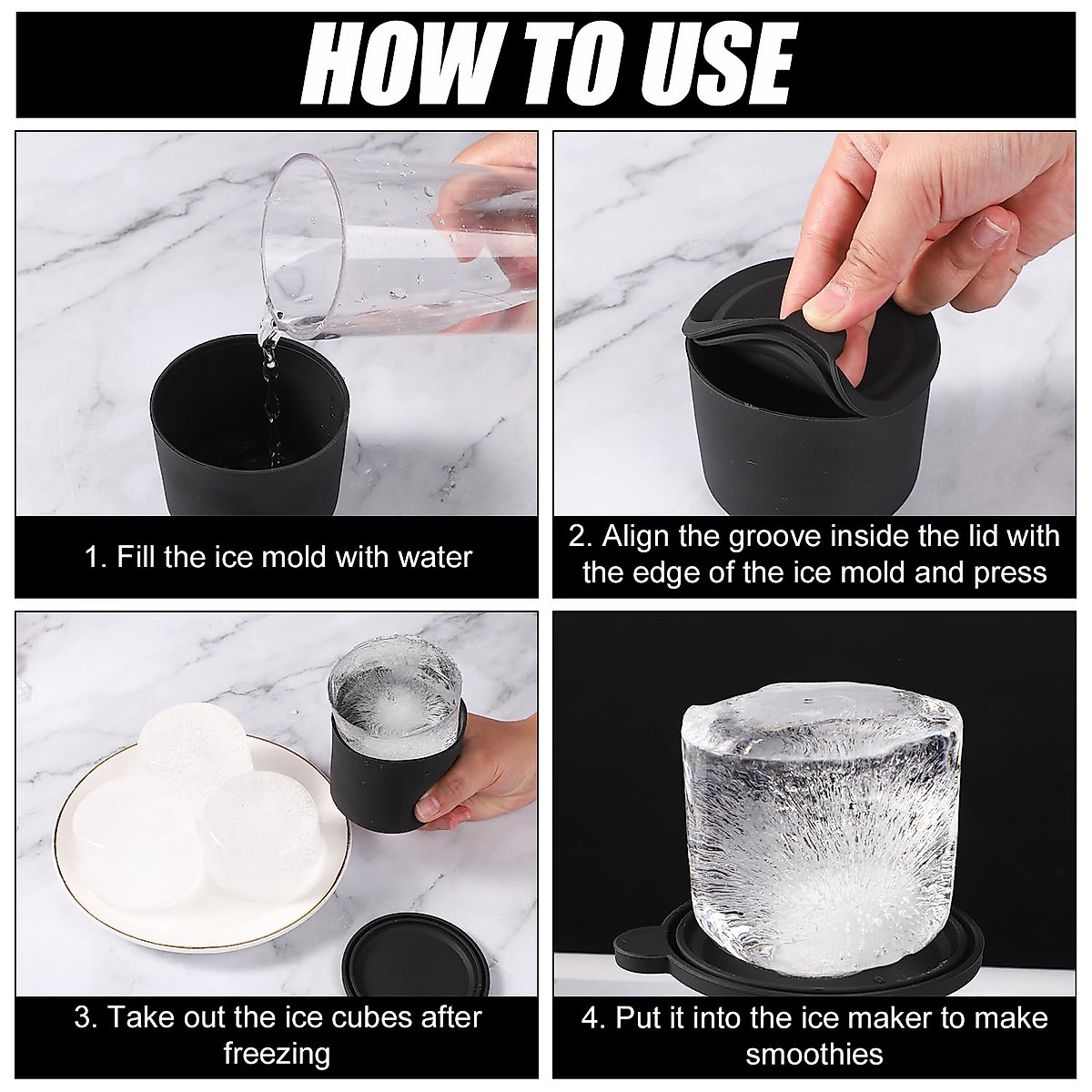 HOW TO USE

1. Fill the ice mold with water

2. Align the groove inside the lid with the edge of the ice mold and press

3. Take out the ice cubes after freezing

4. Put it into the ice maker to make smoothies