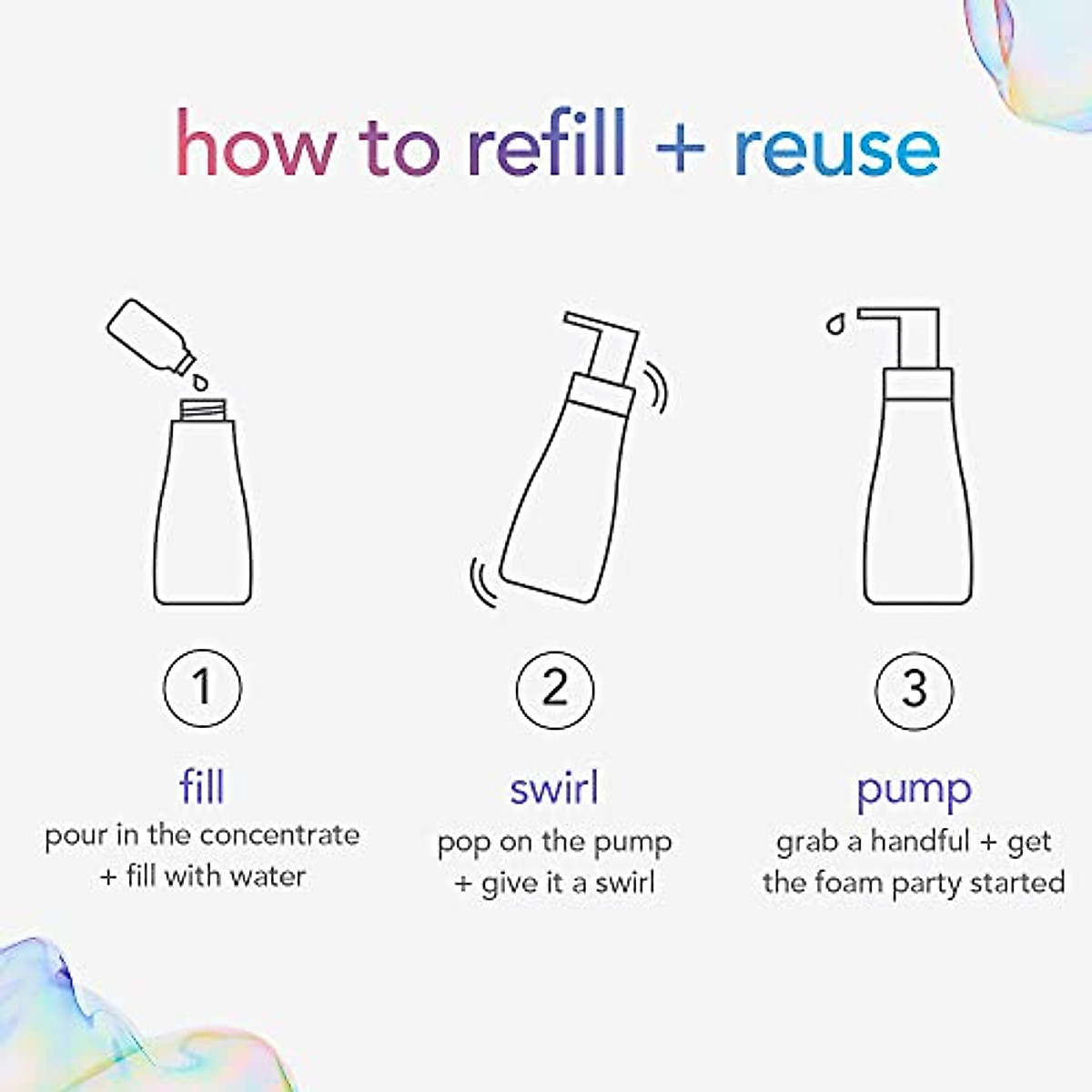 how to refill + reuse

1
fill
pour in the concentrate + fill with water

2
swirl
pop on the pump + give it a swirl

3
pump
grab a handful + get the foam party started