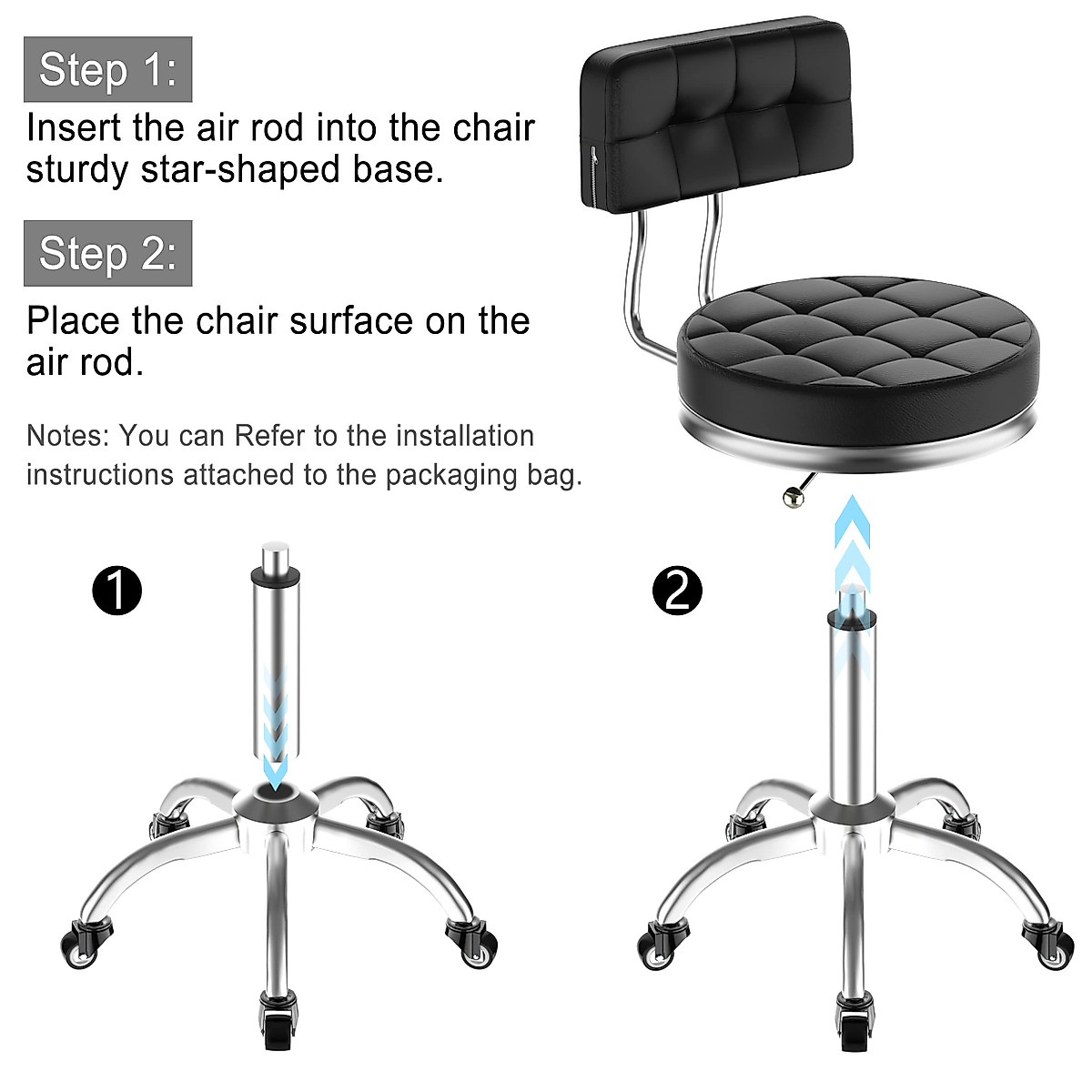 Step 1:

Insert the air rod into the chair sturdy star-shaped base.

Step 2:

Place the chair surface on the air rod.

Notes: You can Refer to the installation instructions attached to the packaging bag.

1

2