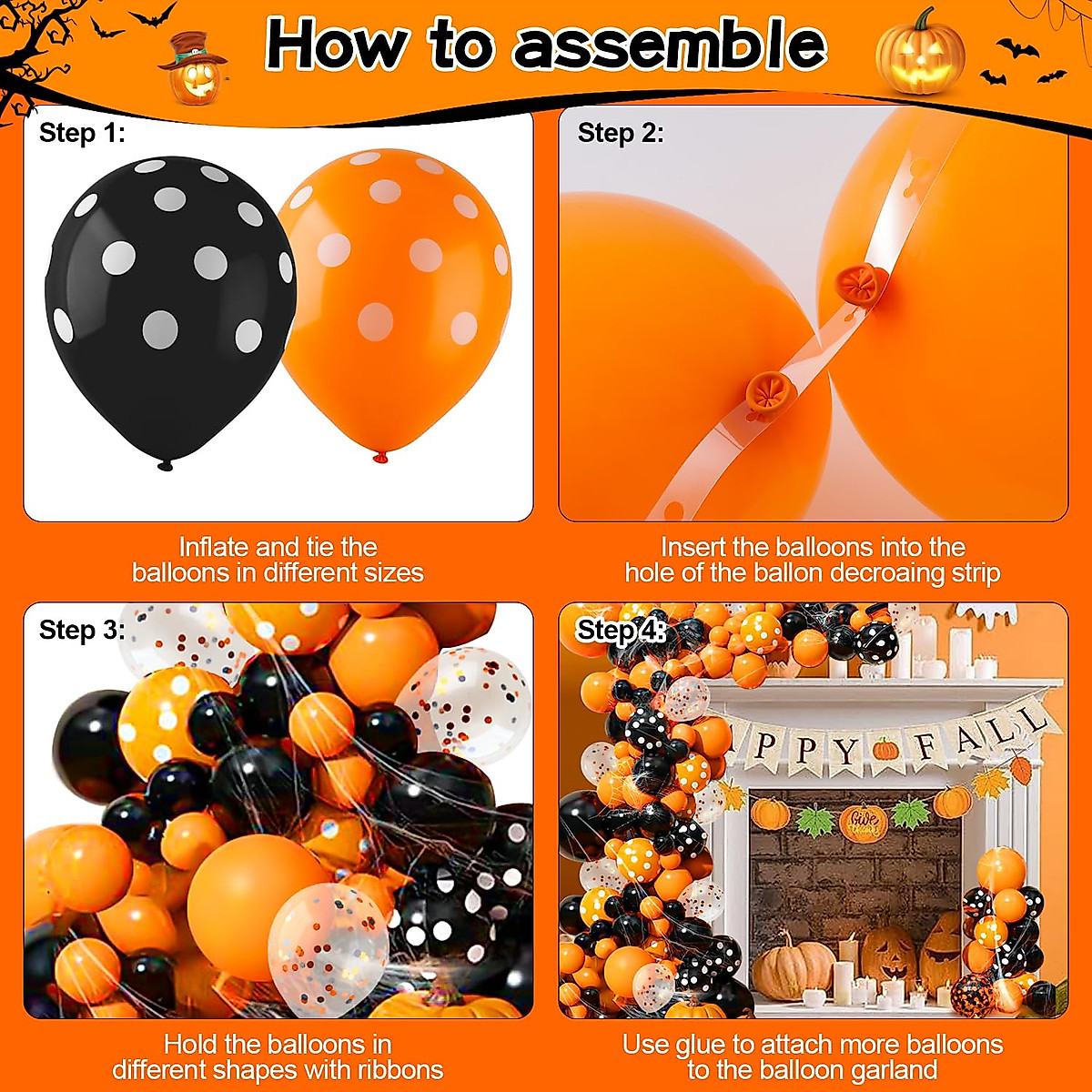 How to assemble

Step 1:

Inflate and tie the balloons in different sizes

Step 2:

Insert the balloons into the hole of the ballon decroaing strip

Step 3:

Hold the balloons in different shapes with ribbons

Step 4:

PPY FALL

Give Thanks

Use glue to attach more balloons to the balloon garland