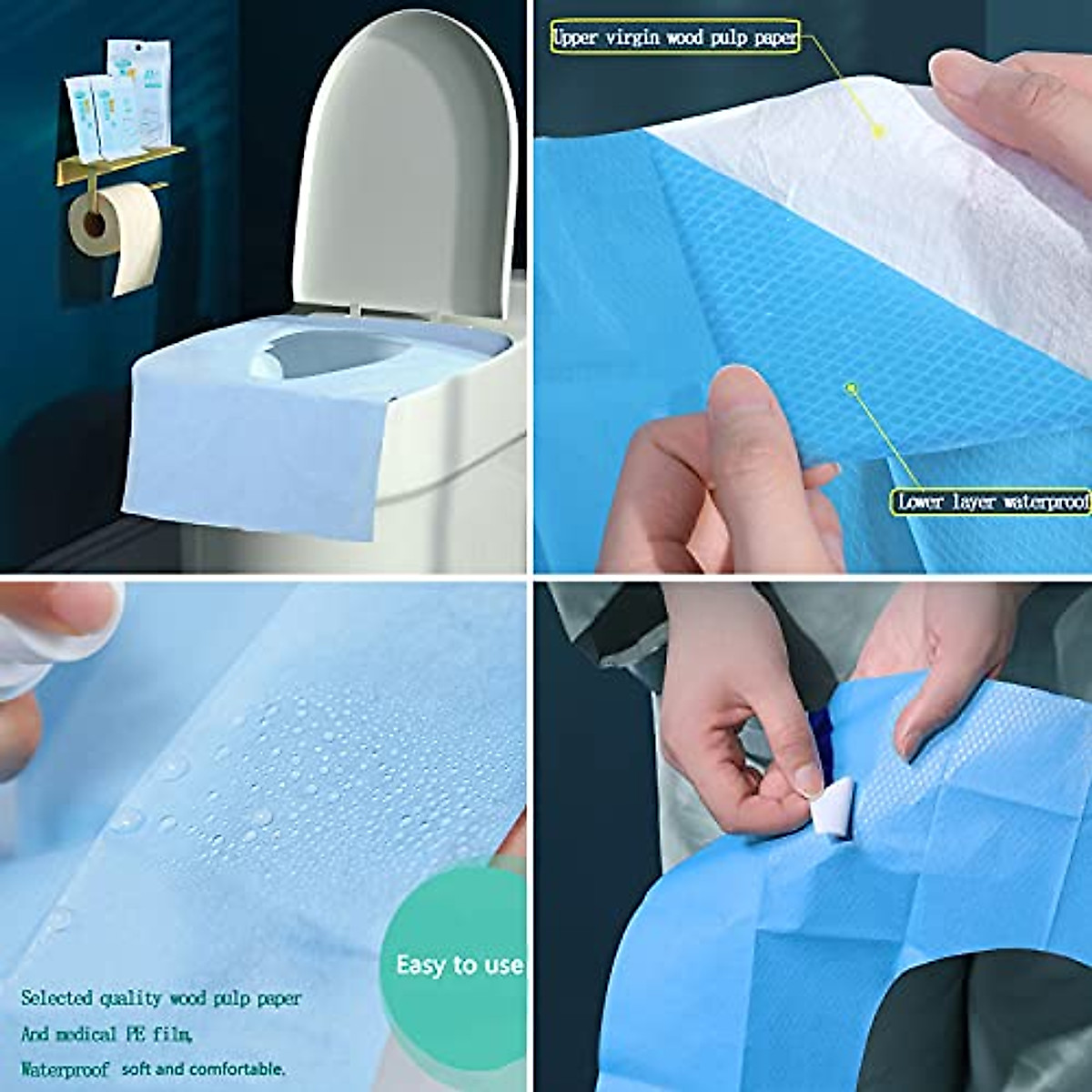 Upper virgin wood pulp paper

Lower layer waterproof

Easy to use

Selected quality wood pulp paper
And medical PE film,
Waterproof soft and comfortable.