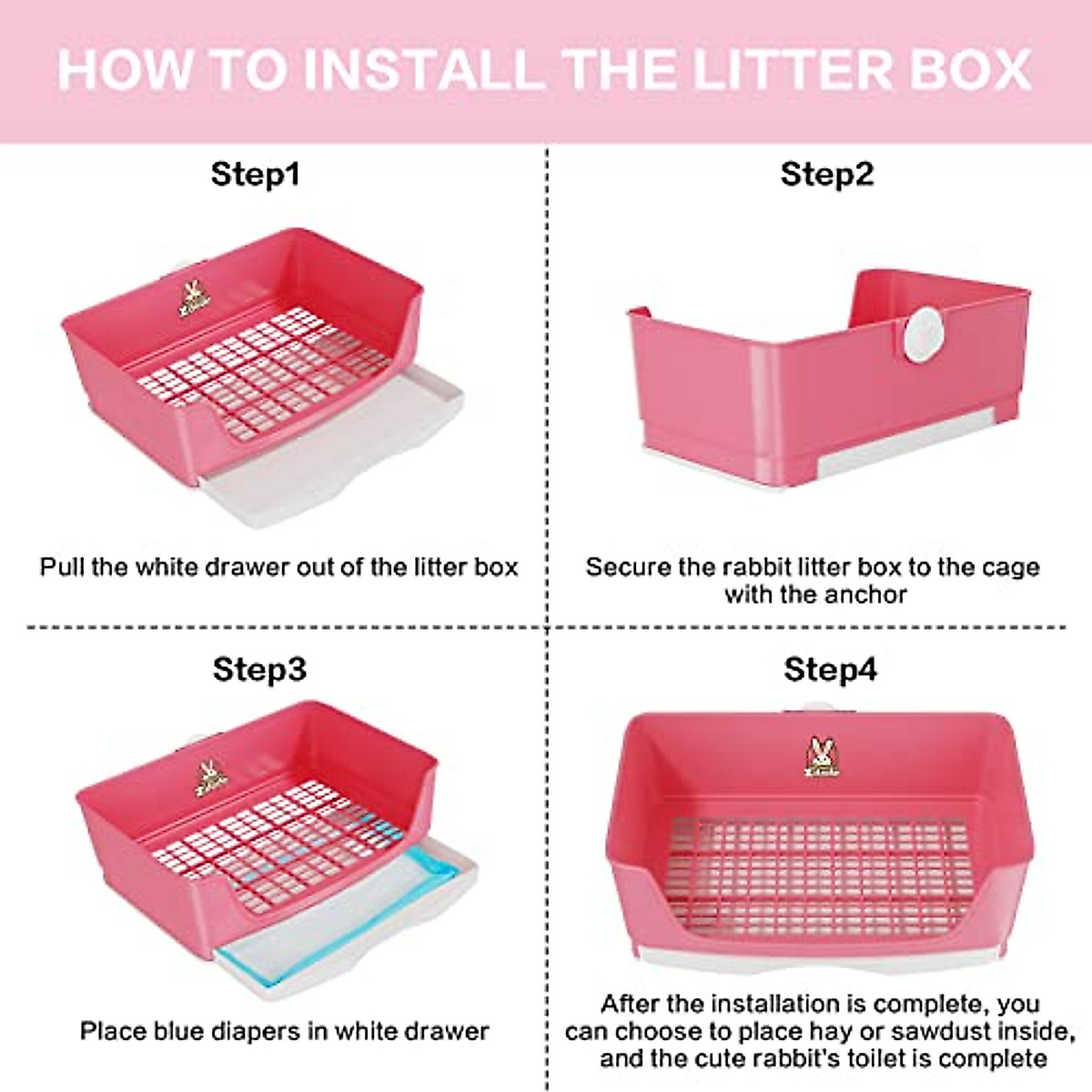 HOW TO INSTALL THE LITTER BOX

Step1

Pull the white drawer out of the litter box

Step2

Secure the rabbit litter box to the cage with the anchor

Step3

Place blue diapers in white drawer

Step4

After the installation is complete, you can choose to place hay or sawdust inside, and the cute rabbit's toilet is complete