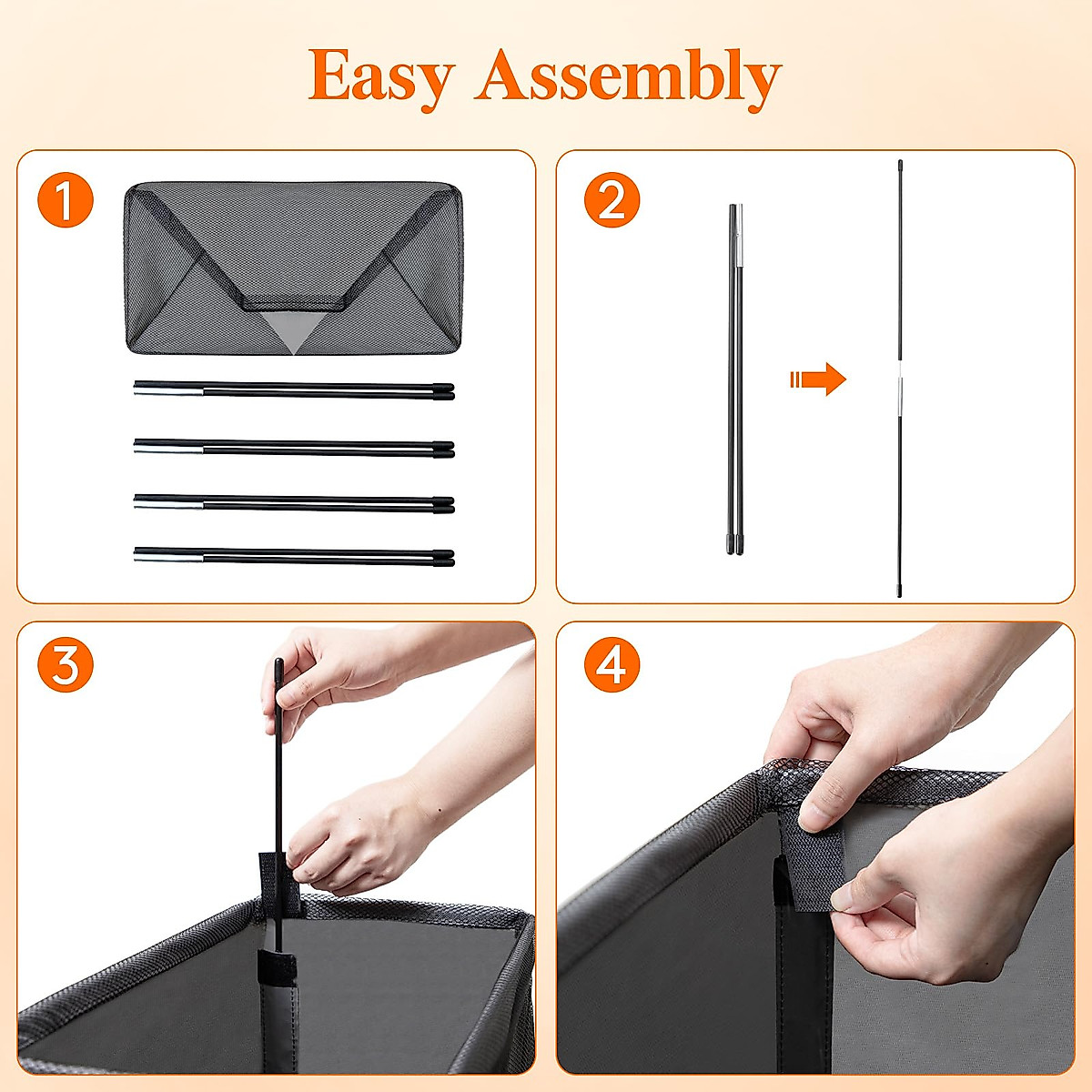 Easy Assembly

1

2

3

4