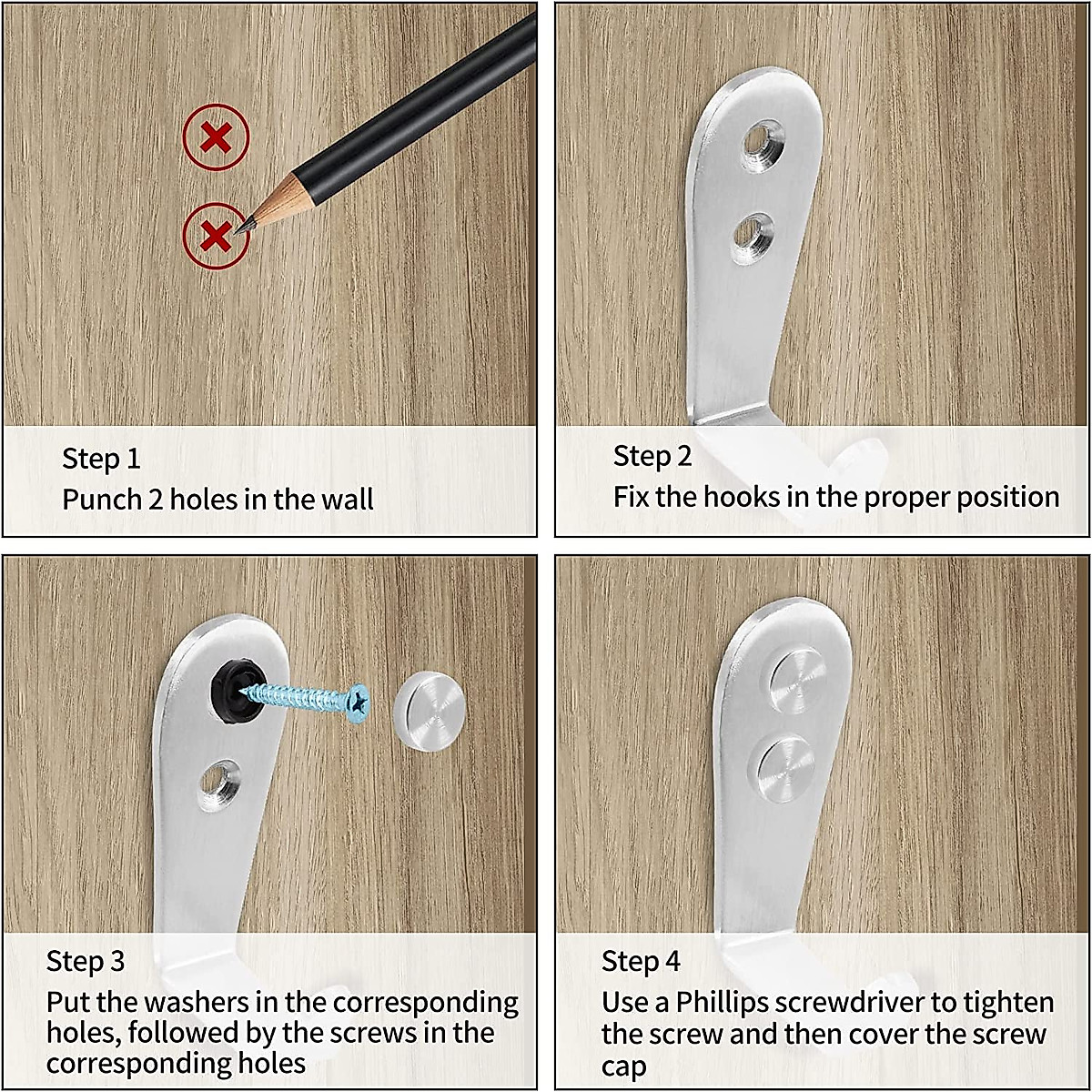 Step 1
Punch 2 holes in the wall

Step 2
Fix the hooks in the proper position

Step 3
Put the washers in the corresponding holes, followed by the screws in the corresponding holes

Step 4
Use a Phillips screwdriver to tighten the screw and then cover the screw cap