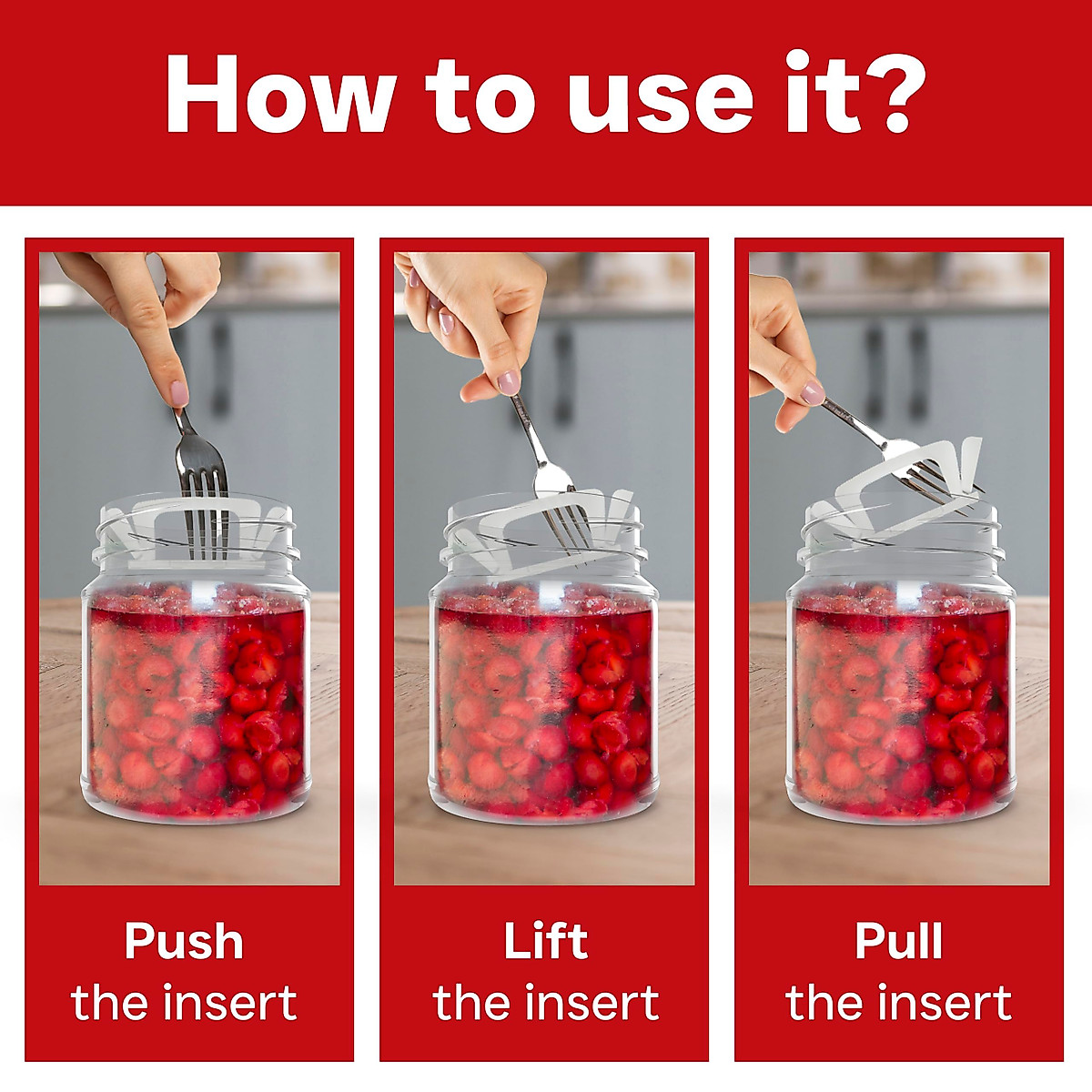 How to use it?

Push
the insert

Lift
the insert

Pull
the insert