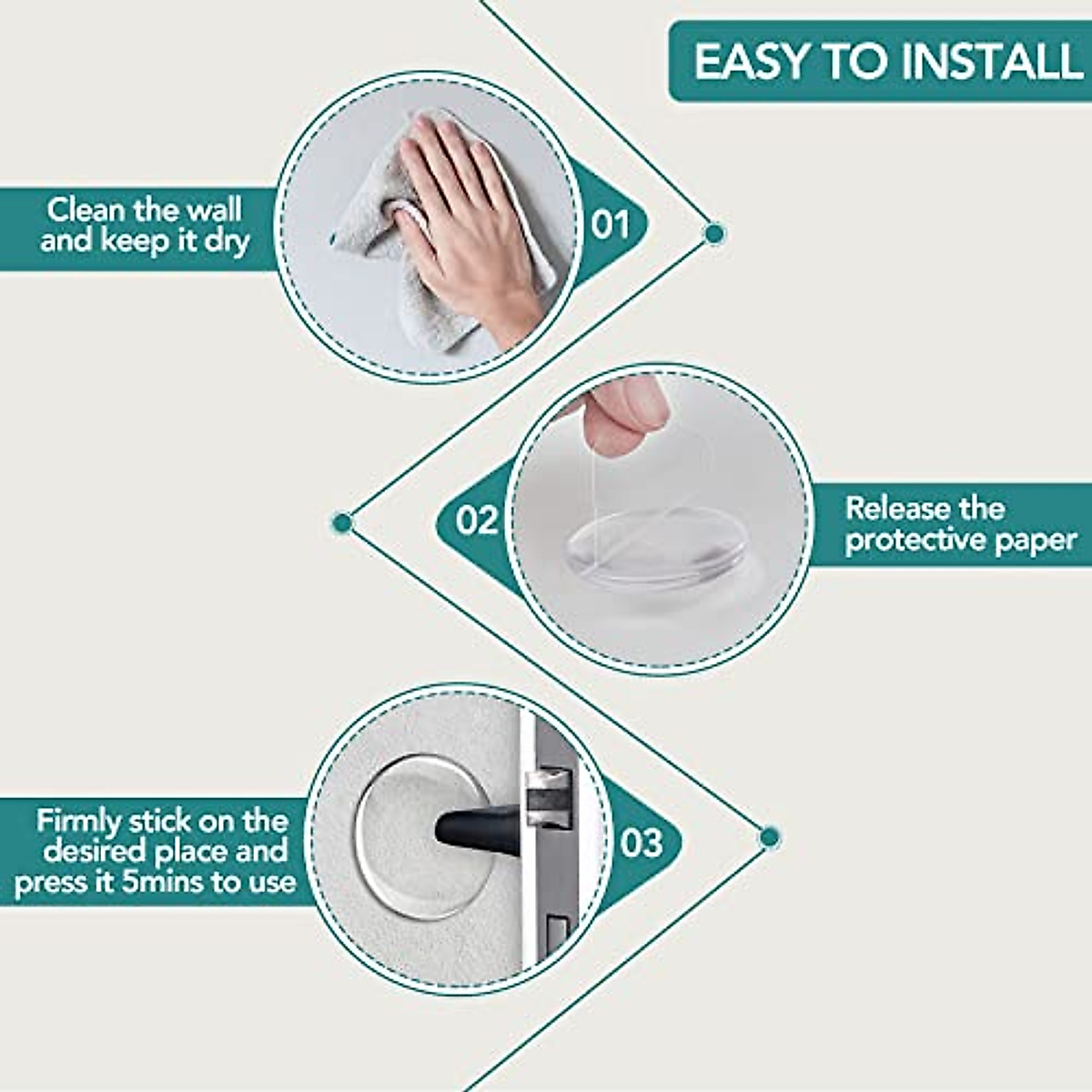 EASY TO INSTALL

Clean the wall and keep it dry

01

02

Release the protective paper

Firmly stick on the desired place and press it 5mins to use

03