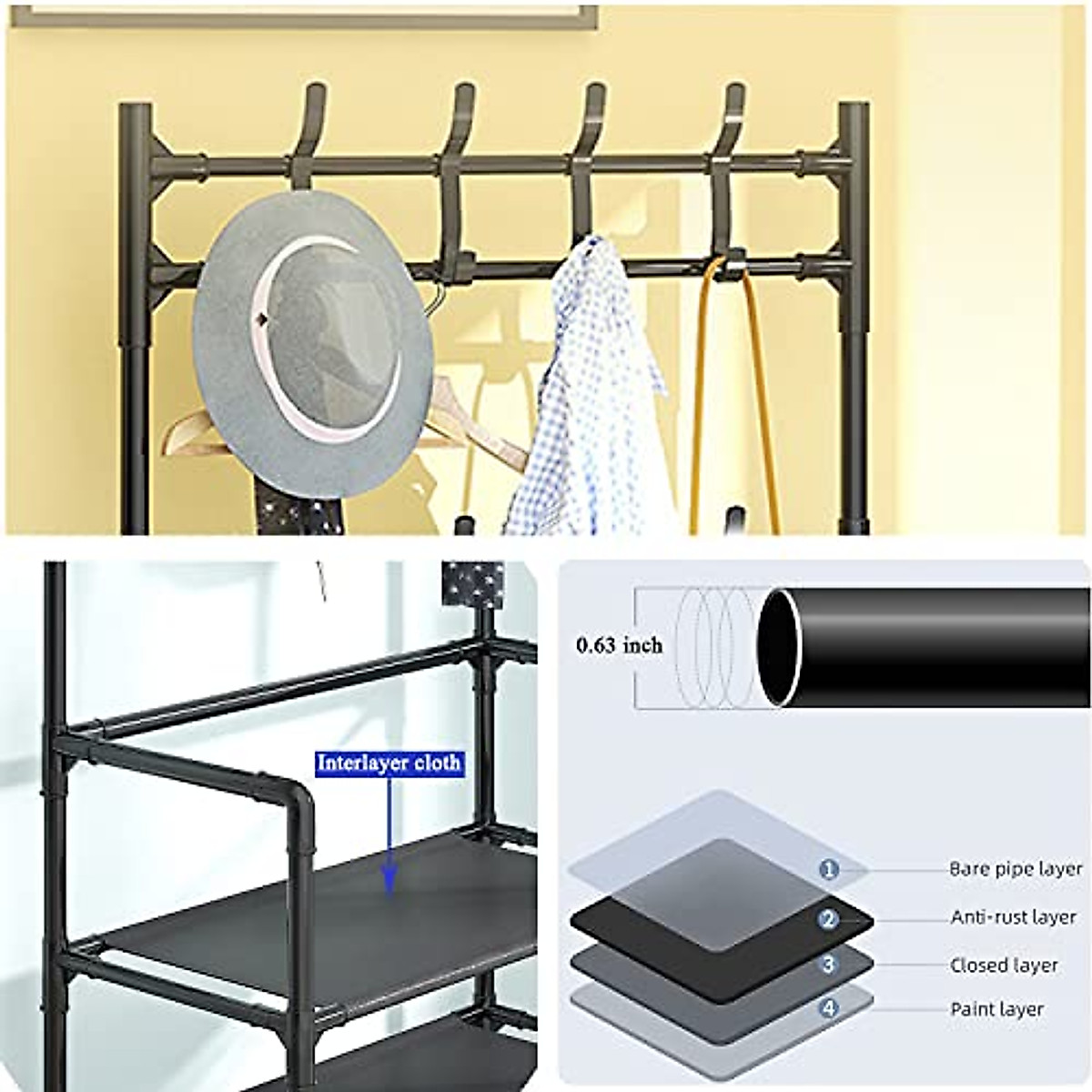 Interlayer cloth

0.63 inch

1 Bare pipe layer

2 Anti-rust layer

3 Closed layer

4 Paint layer