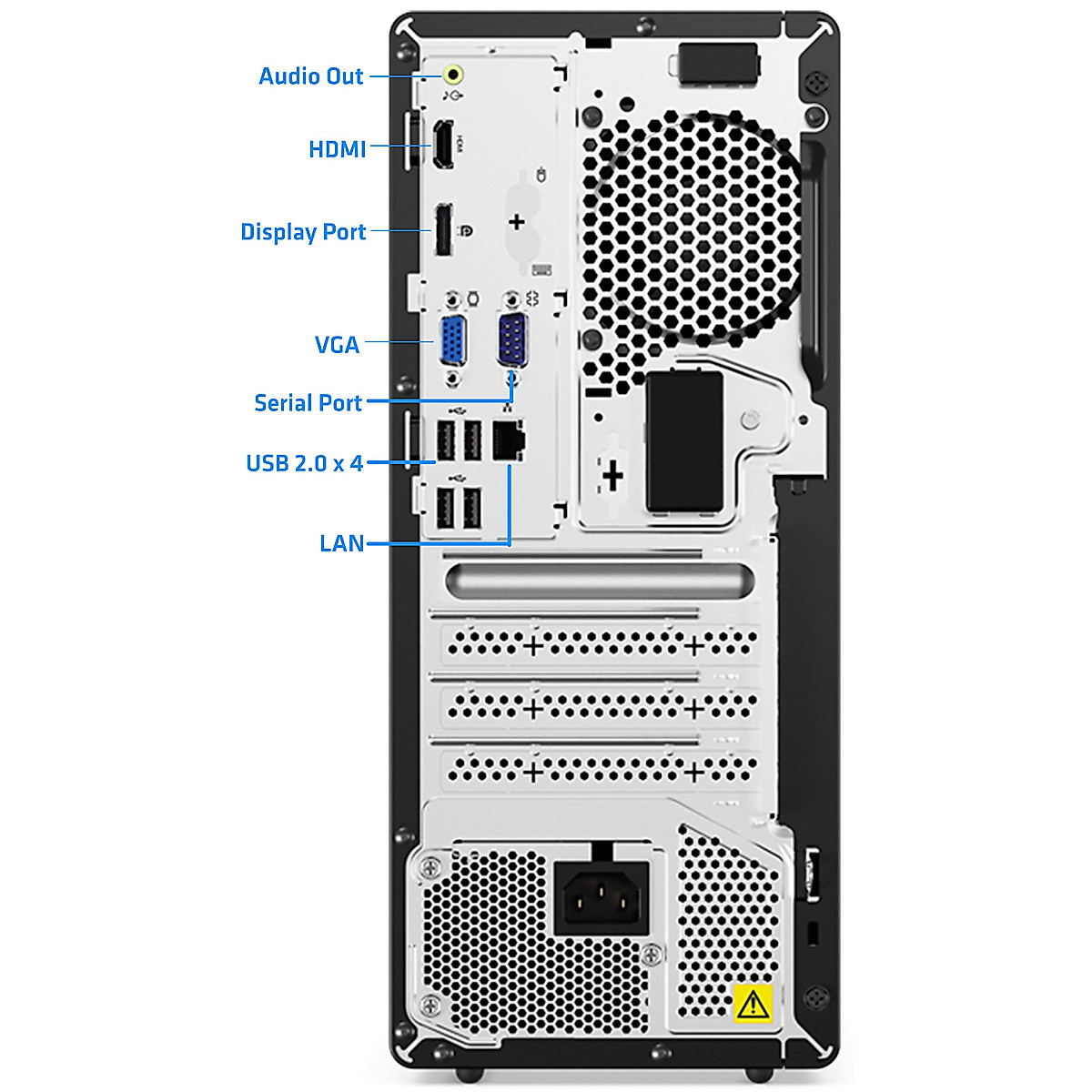 Audio Out

HDMI

Display Port

VGA

Serial Port

USB 2.0 x 4

LAN