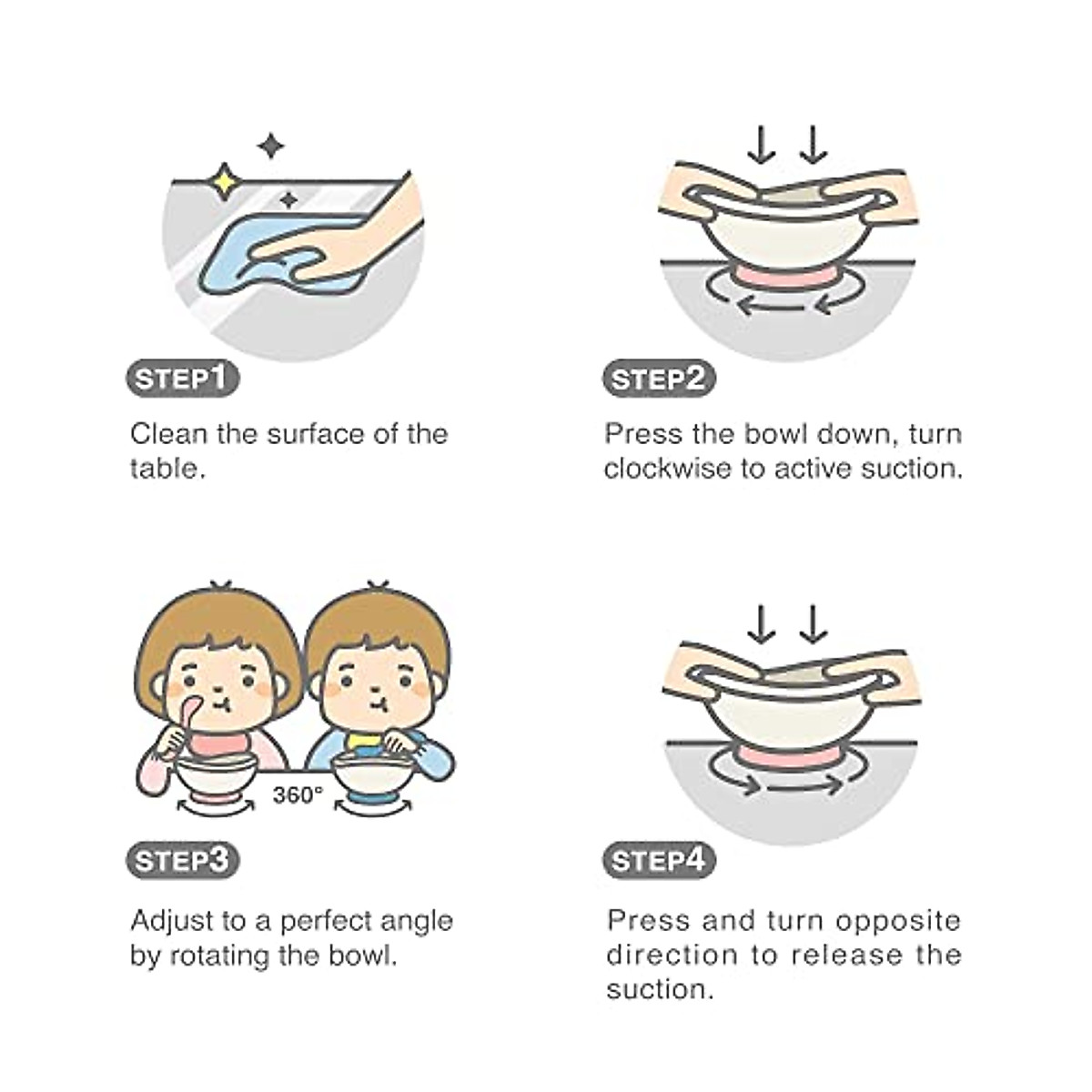 STEP1

Clean the surface of the table.

STEP2

Press the bowl down, turn clockwise to active suction.

360°

STEP3

Adjust to a perfect angle by rotating the bowl.

STEP4

Press and turn opposite direction to release the suction.