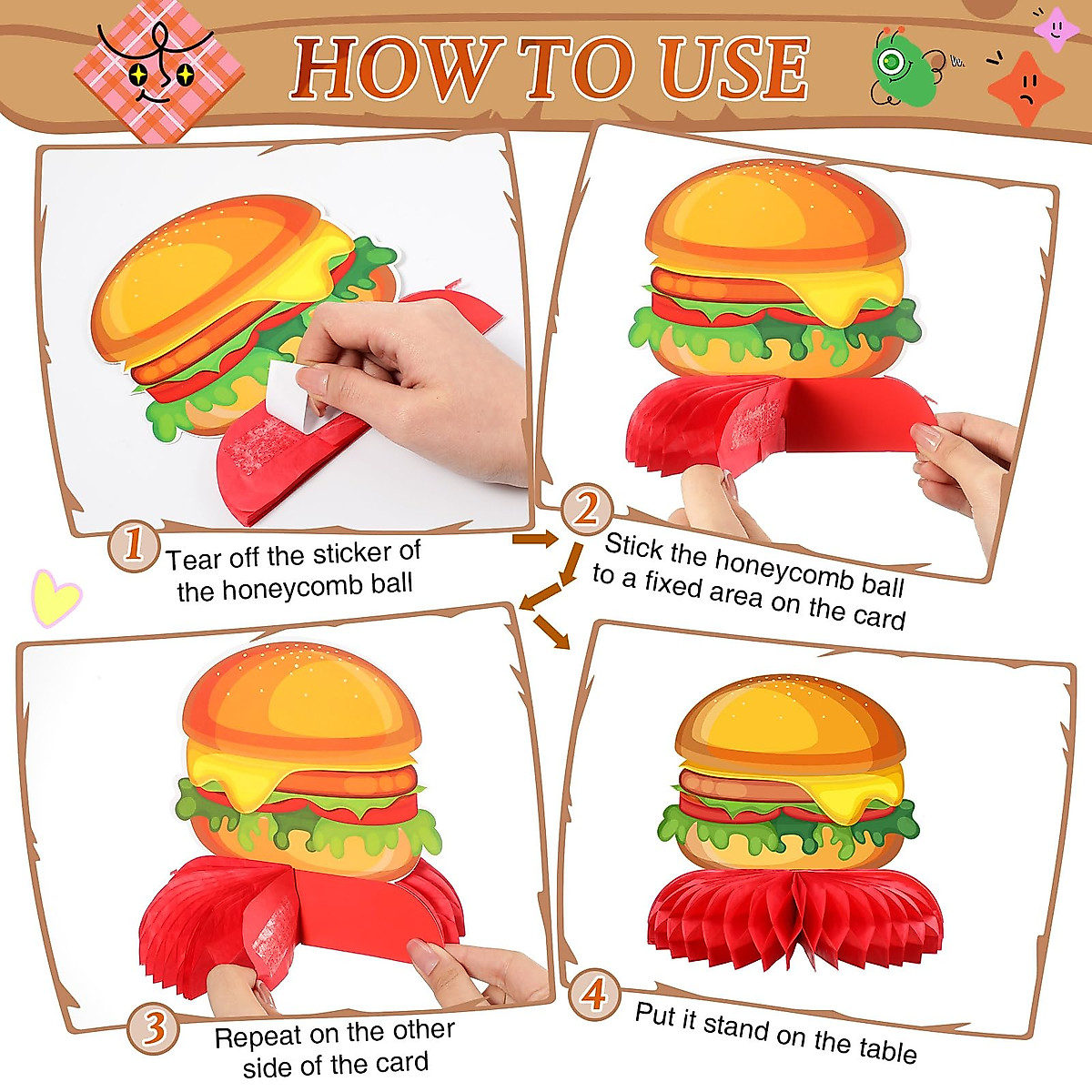 HOW TO USE

1 Tear off the sticker of the honeycomb ball

2 Stick the honeycomb ball to a fixed area on the card

3 Repeat on the other side of the card

4 Put it stand on the table