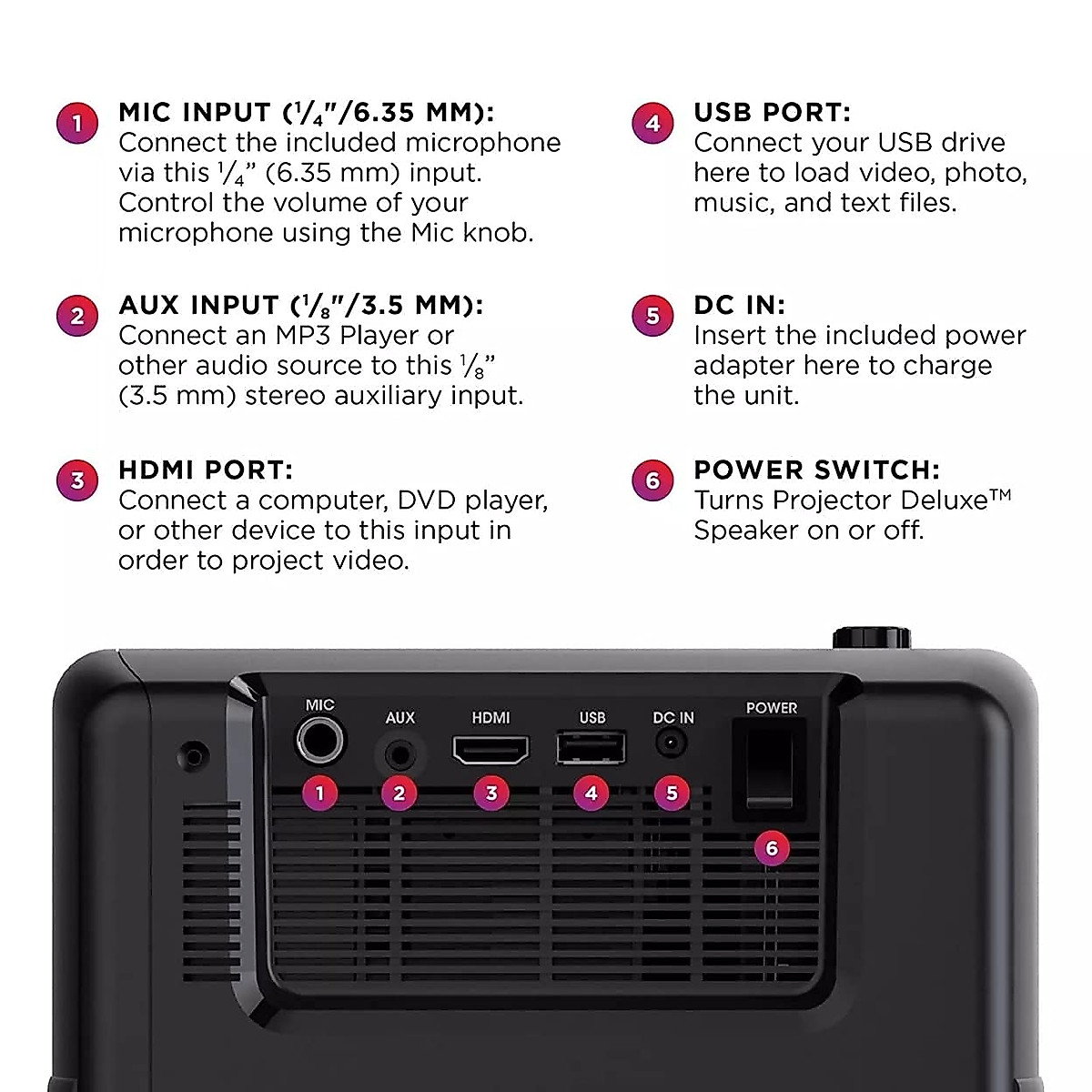 1 MIC INPUT ($\frac{1}{4}$"/6.35 MM):
Connect the included microphone via this $\frac{1}{4}$" (6.35 mm) input. Control the volume of your microphone using the Mic knob.

2 AUX INPUT ($\frac{1}{8}$"/3.5 MM):
Connect an MP3 Player or other audio source to this $\frac{1}{8}$" (3.5 mm) stereo auxiliary input.

3 HDMI PORT:
Connect a computer, DVD player, or other device to this input in order to project video.

4 USB PORT:
Connect your USB drive here to load video, photo, music, and text files.

5 DC IN:
Insert the included power adapter here to charge the unit.

6 POWER SWITCH:
Turns Projector Deluxe™ Speaker on or off.

MIC AUX HDMI USB DC IN POWER

1 2 3 4 5

6