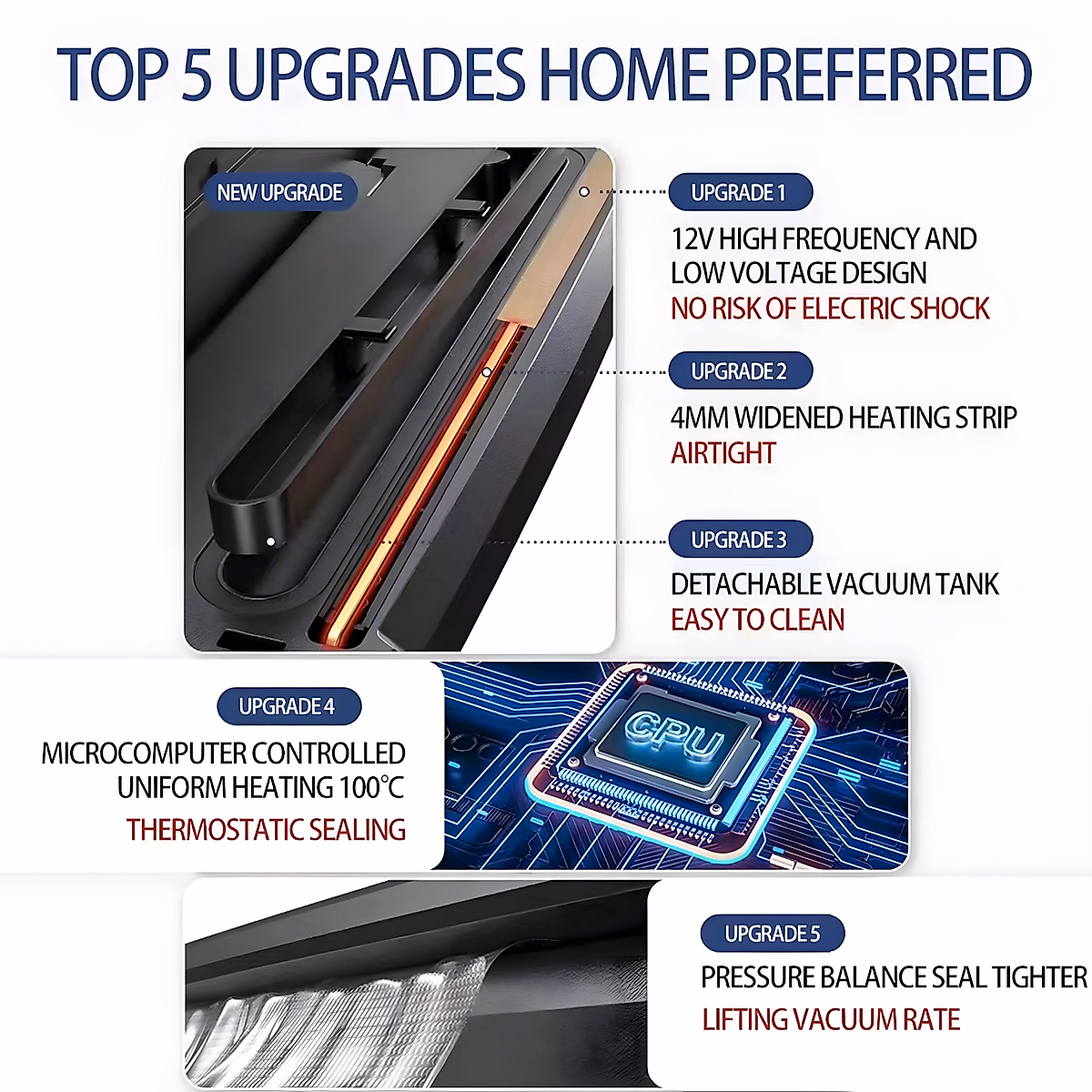 TOP 5 UPGRADES HOME PREFERRED

NEW UPGRADE

UPGRADE 1

12V HIGH FREQUENCY AND LOW VOLTAGE DESIGN
NO RISK OF ELECTRIC SHOCK

UPGRADE 2

4MM WIDENED HEATING STRIP
AIRTIGHT

UPGRADE 3

DETACHABLE VACUUM TANK
EASY TO CLEAN

UPGRADE 4

MICROCOMPUTER CONTROLLED UNIFORM HEATING 100℃
THERMOSTATIC SEALING

CPU

UPGRADE 5

PRESSURE BALANCE SEAL TIGHTER
LIFTING VACUUM RATE