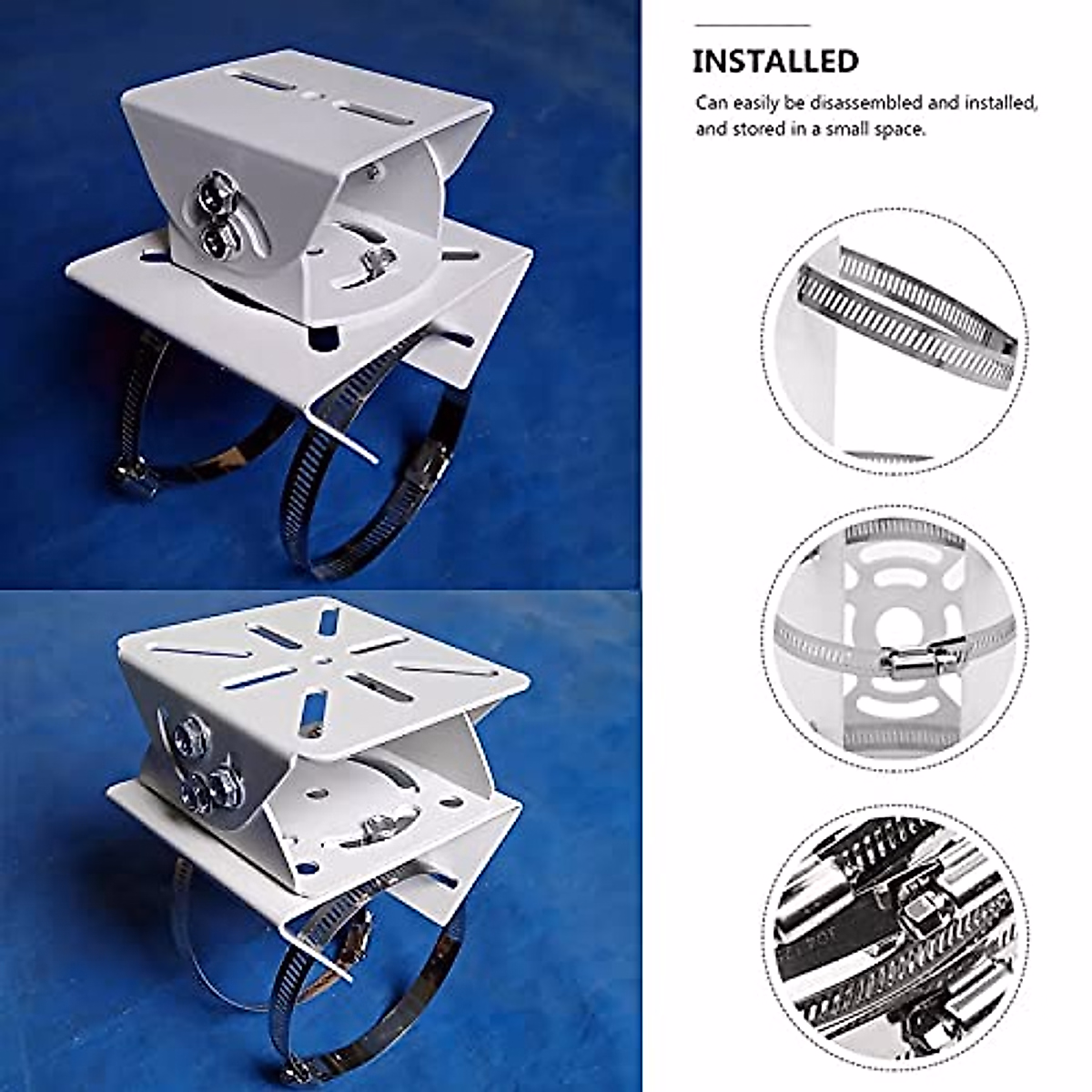 INSTALLED

Can easily be disassembled and installed, and stored in a small space.