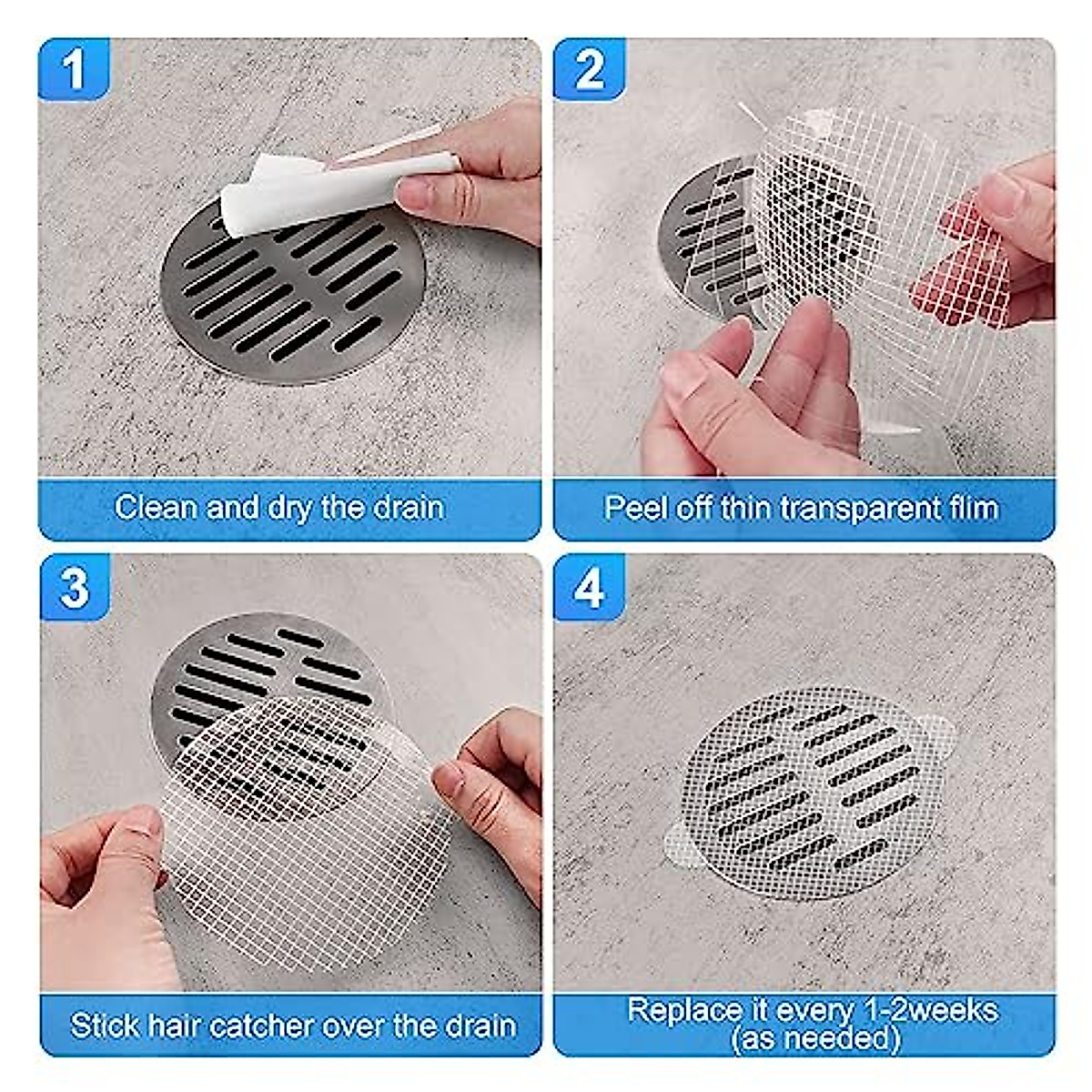 1

Clean and dry the drain

2

Peel off thin transparent film

3

Stick hair catcher over the drain

4

Replace it every 1-2weeks (as needed)