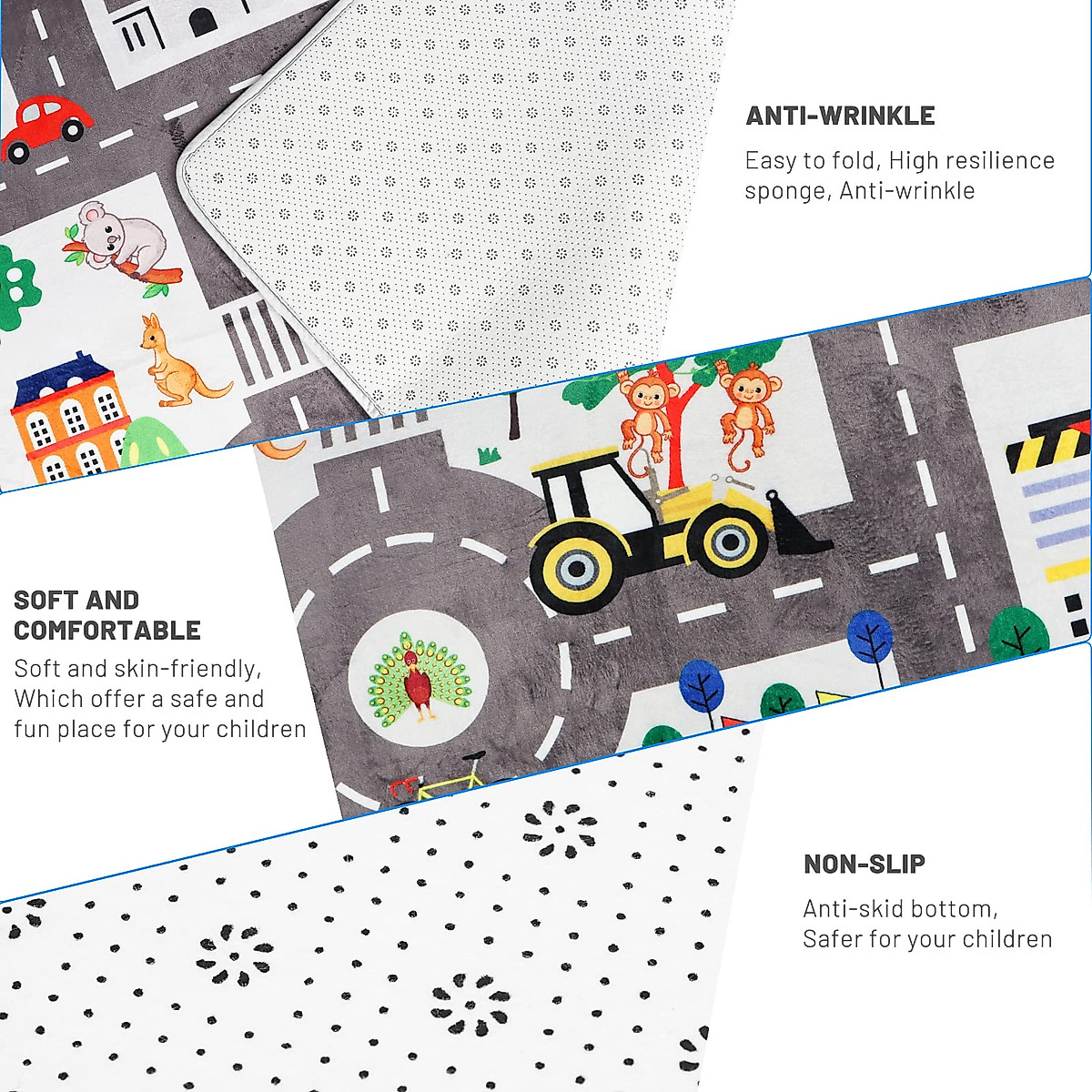 ANTI-WRINKLE

Easy to fold, High resilience sponge, Anti-wrinkle

SOFT AND COMFORTABLE

Soft and skin-friendly, Which offer a safe and fun place for your children

NON-SLIP

Anti-skid bottom, Safer for your children