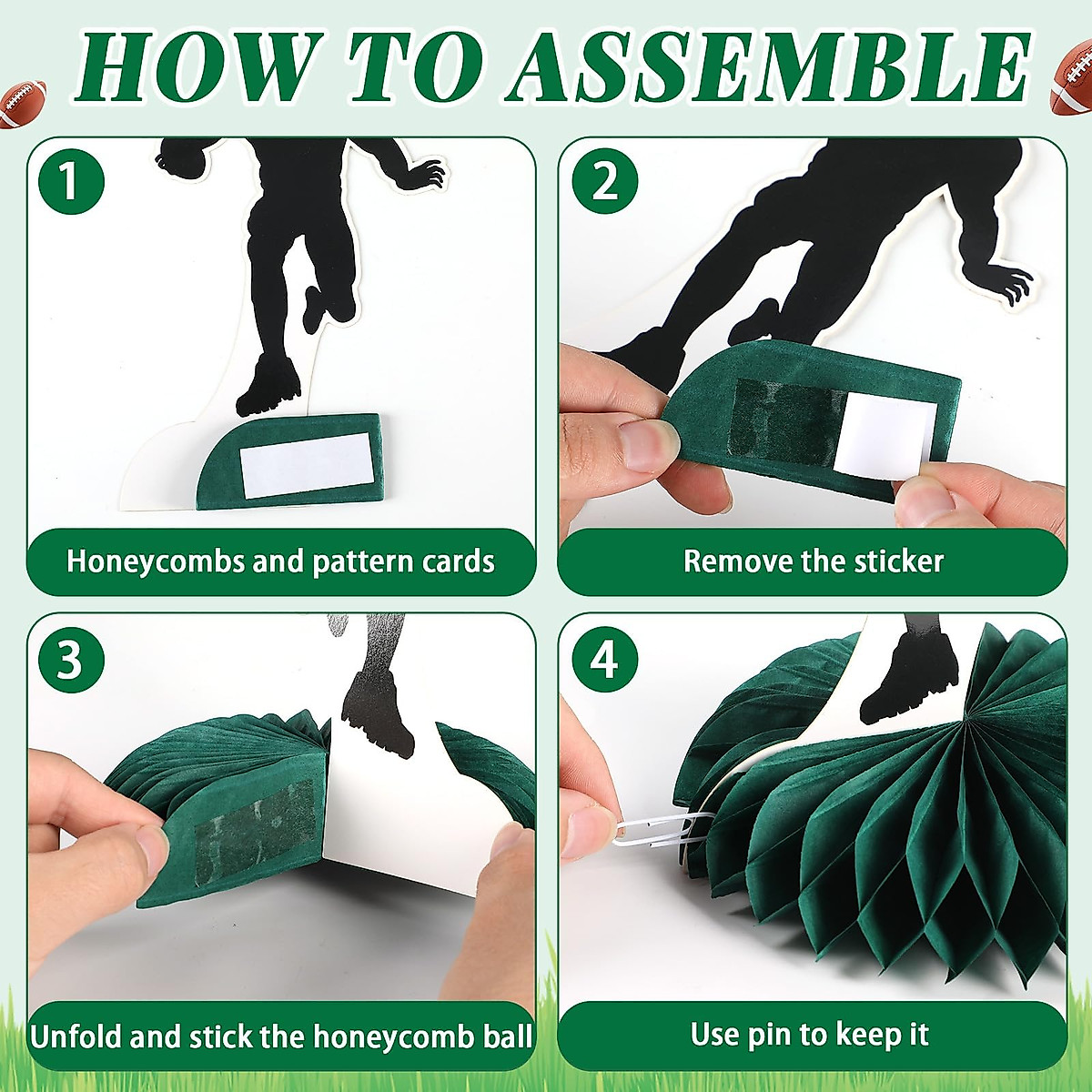 HOW TO ASSEMBLE

1

Honeycombs and pattern cards

2

Remove the sticker

3

Unfold and stick the honeycomb ball

4

Use pin to keep it