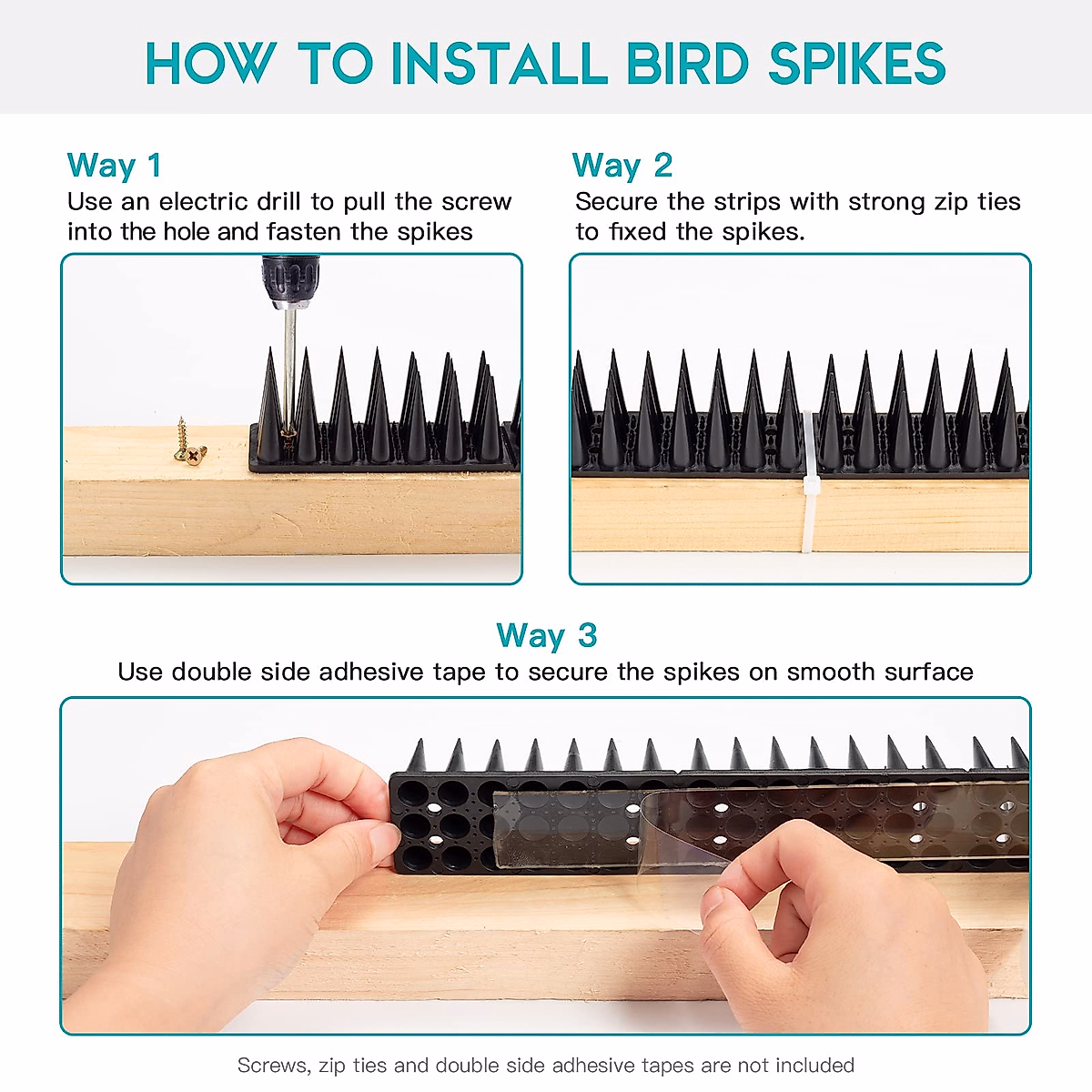 HOW TO INSTALL BIRD SPIKES

Way 1
Use an electric drill to pull the screw into the hole and fasten the spikes

Way 2
Secure the strips with strong zip ties to fixed the spikes.

Way 3
Use double side adhesive tape to secure the spikes on smooth surface

Screws, zip ties and double side adhesive tapes are not included