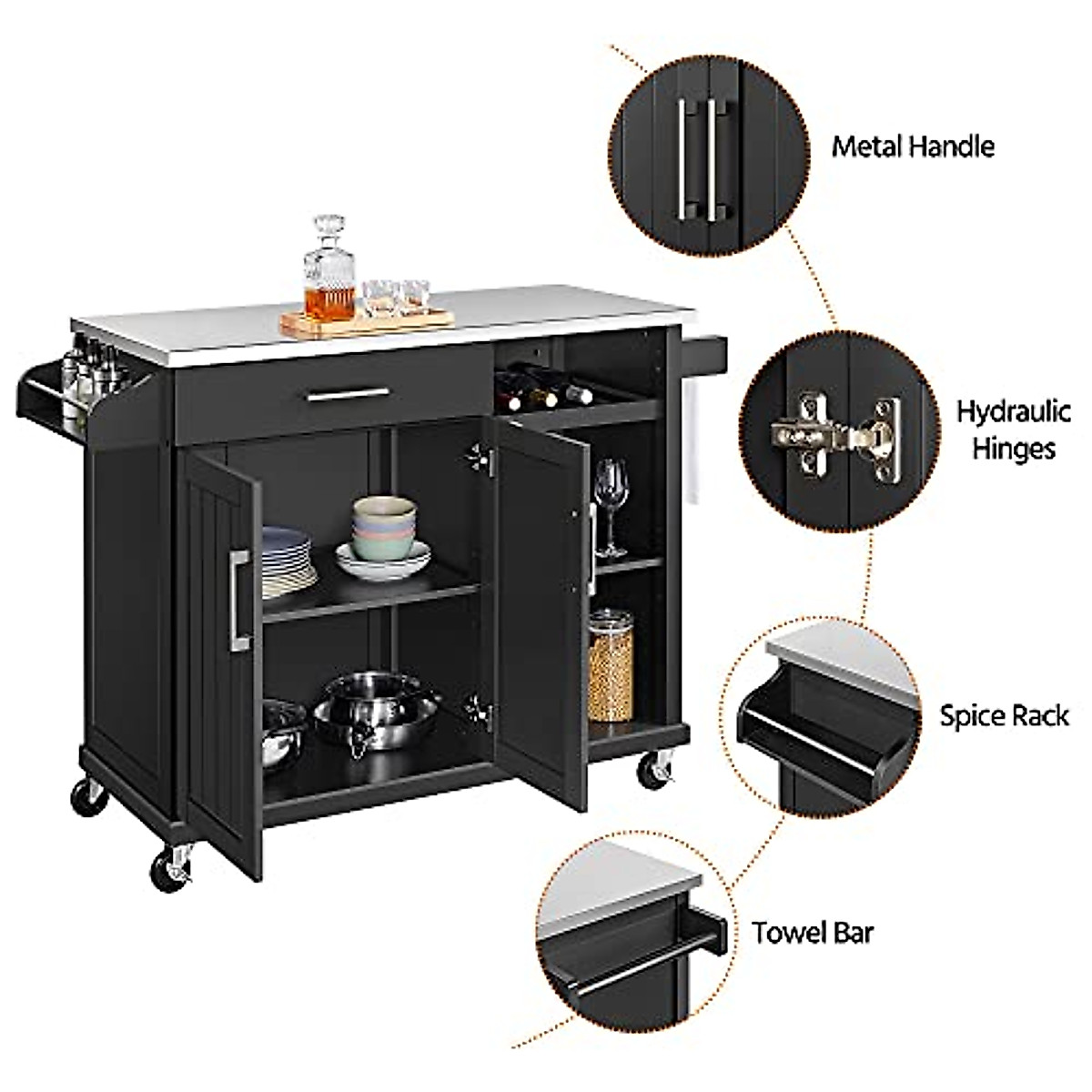 Metal Handle

Hydraulic Hinges

Spice Rack

Towel Bar