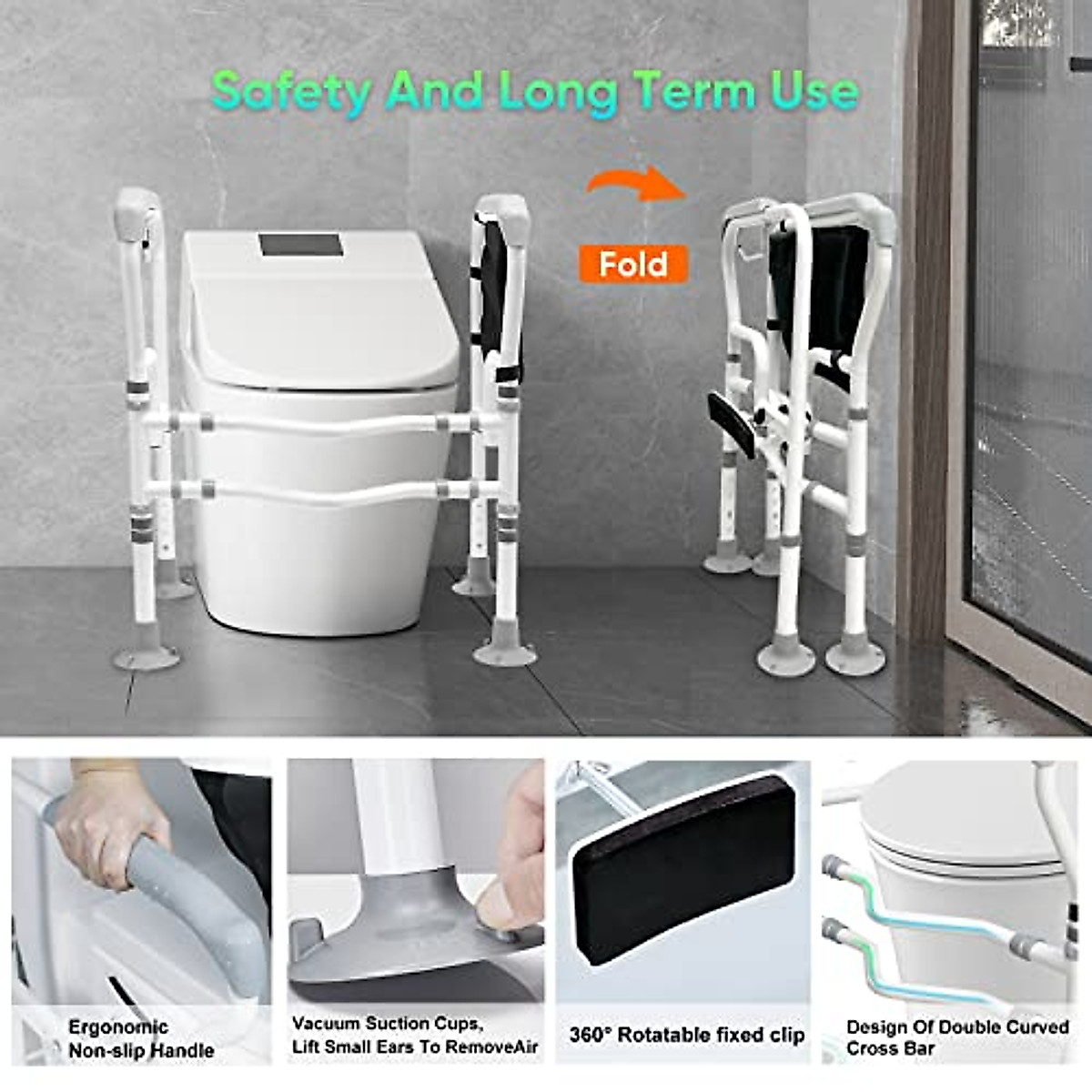 Safety And Long Term Use

Fold

Ergonomic Non-slip Handle

Vacuum Suction Cups, Lift Small Ears To RemoveAir

360° Rotatable fixed clip

Design Of Double Curved Cross Bar