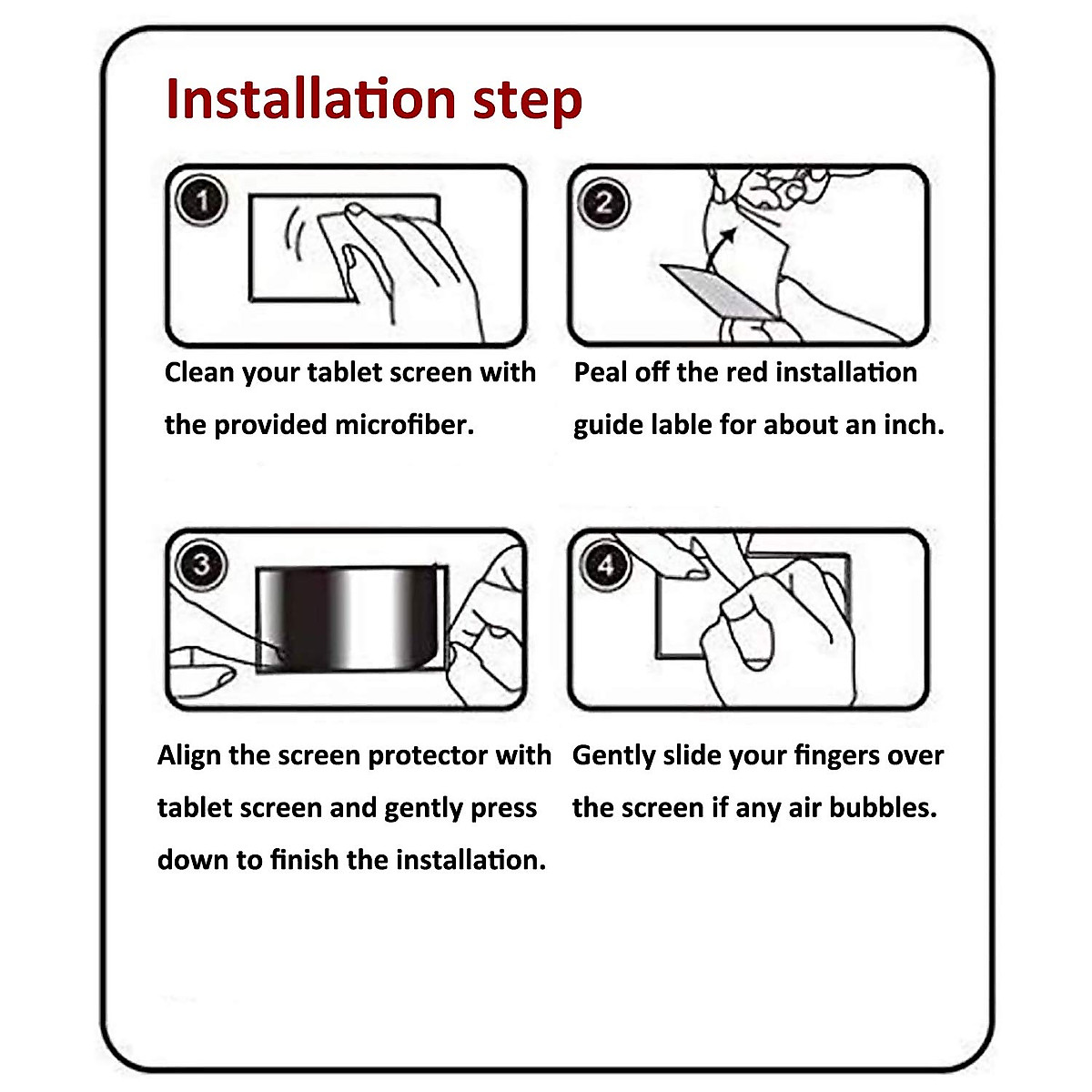 Installation step

1

Clean your tablet screen with the provided microfiber.

2

Peal off the red installation guide lable for about an inch.

3

Align the screen protector with tablet screen and gently press down to finish the installation.

4

Gently slide your fingers over the screen if any air bubbles.