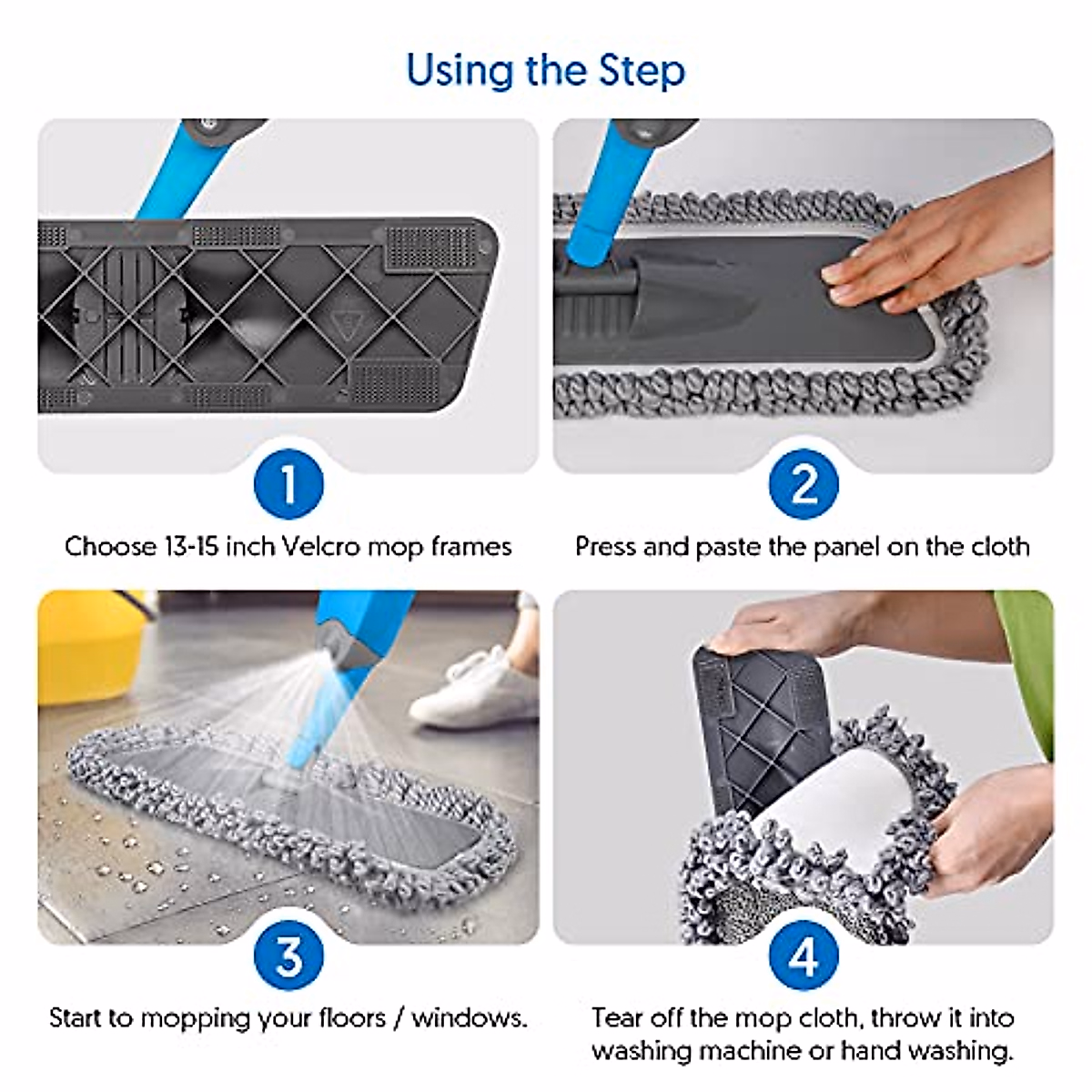 Using the Step

1

Choose 13-15 inch Velcro mop frames

2

Press and paste the panel on the cloth

3

Start to mopping your floors / windows.

4

Tear off the mop cloth, throw it into washing machine or hand washing.