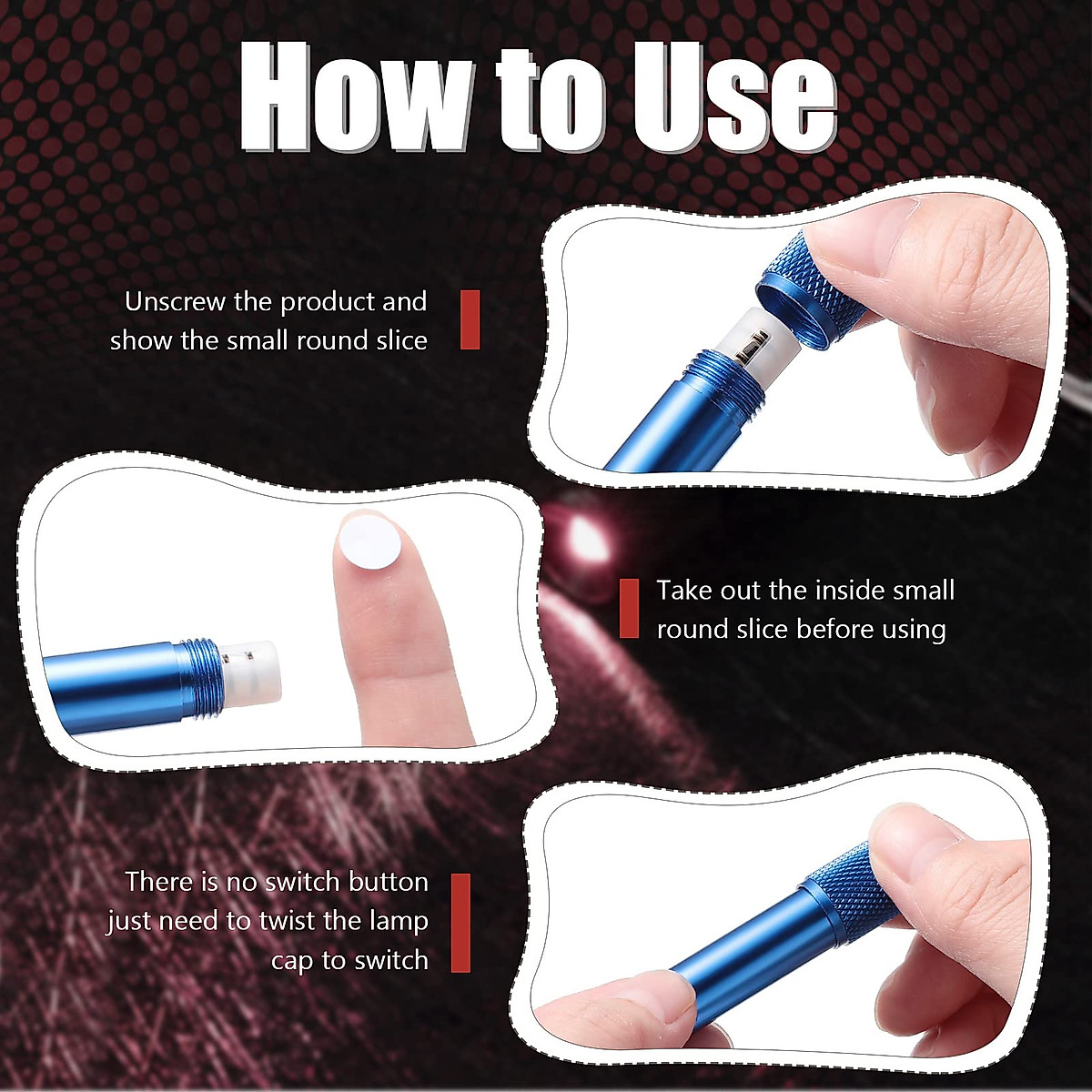 How to Use

Unscrew the product and show the small round slice

Take out the inside small round slice before using

There is no switch button just need to twist the lamp cap to switch