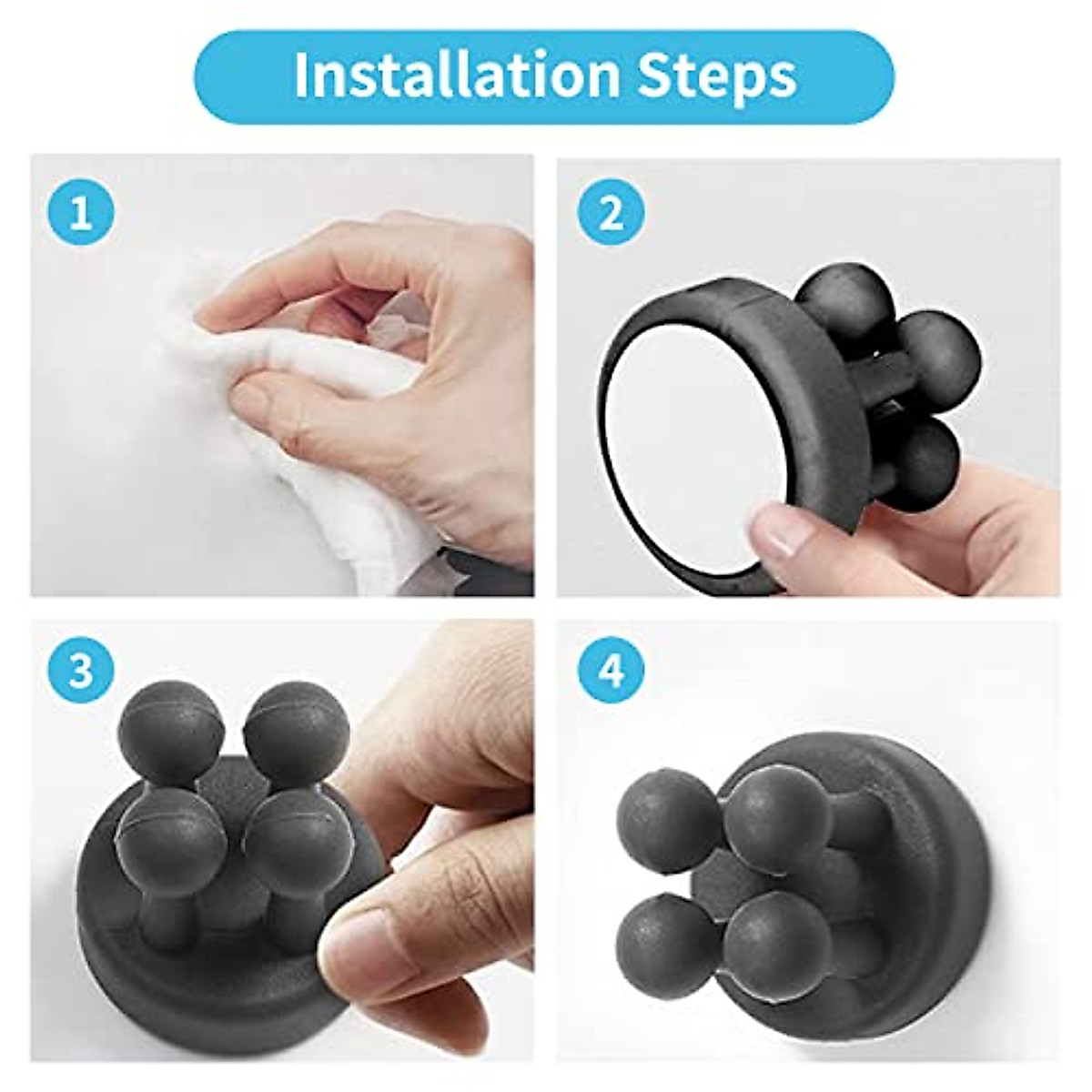 Installation Steps

1

2

3

4