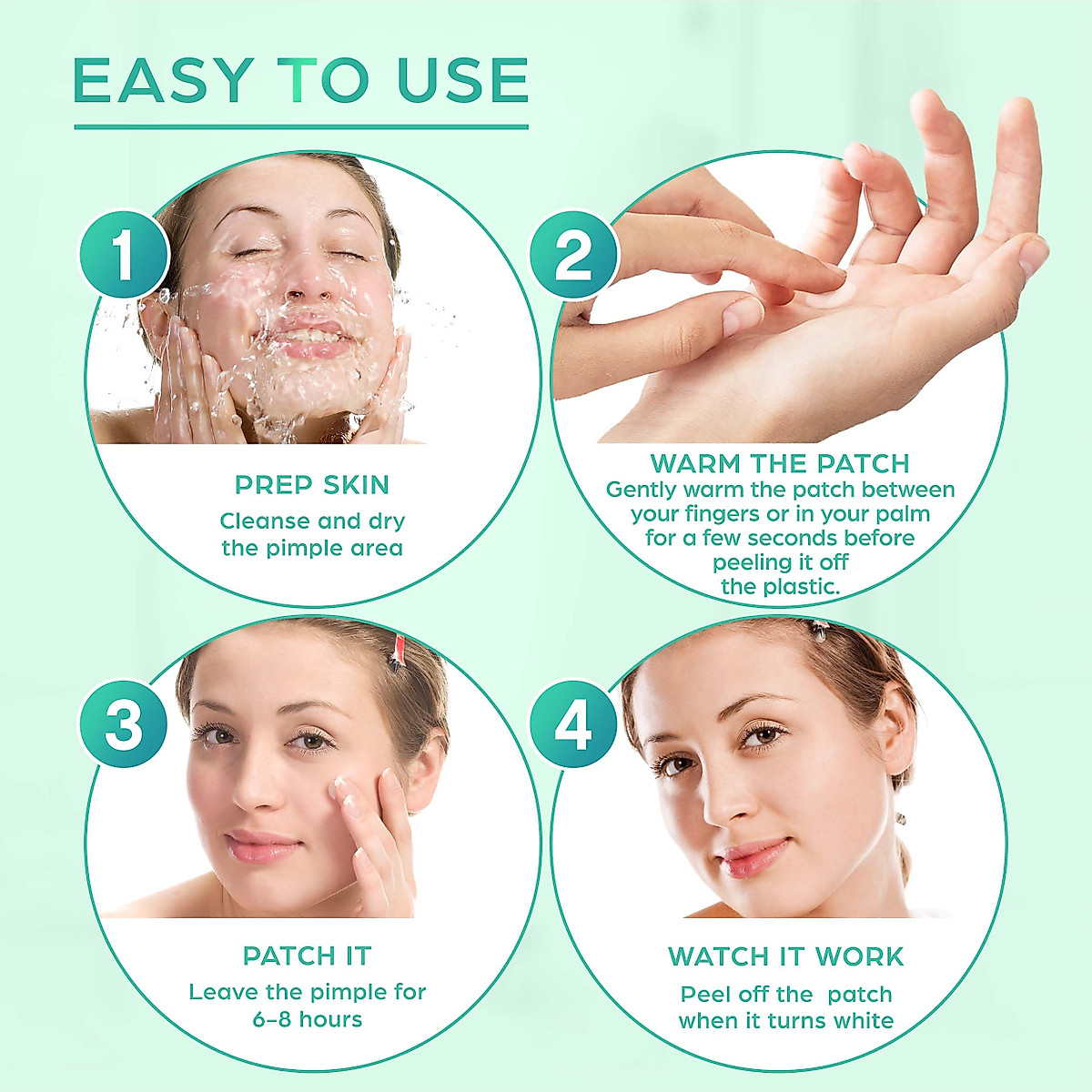 EASY TO USE

1

PREP SKIN
Cleanse and dry the pimple area

2

WARM THE PATCH
Gently warm the patch between your fingers or in your palm for a few seconds before peeling it off the plastic.

3

PATCH IT
Leave the pimple for 6–8 hours

4

WATCH IT WORK
Peel off the patch when it turns white