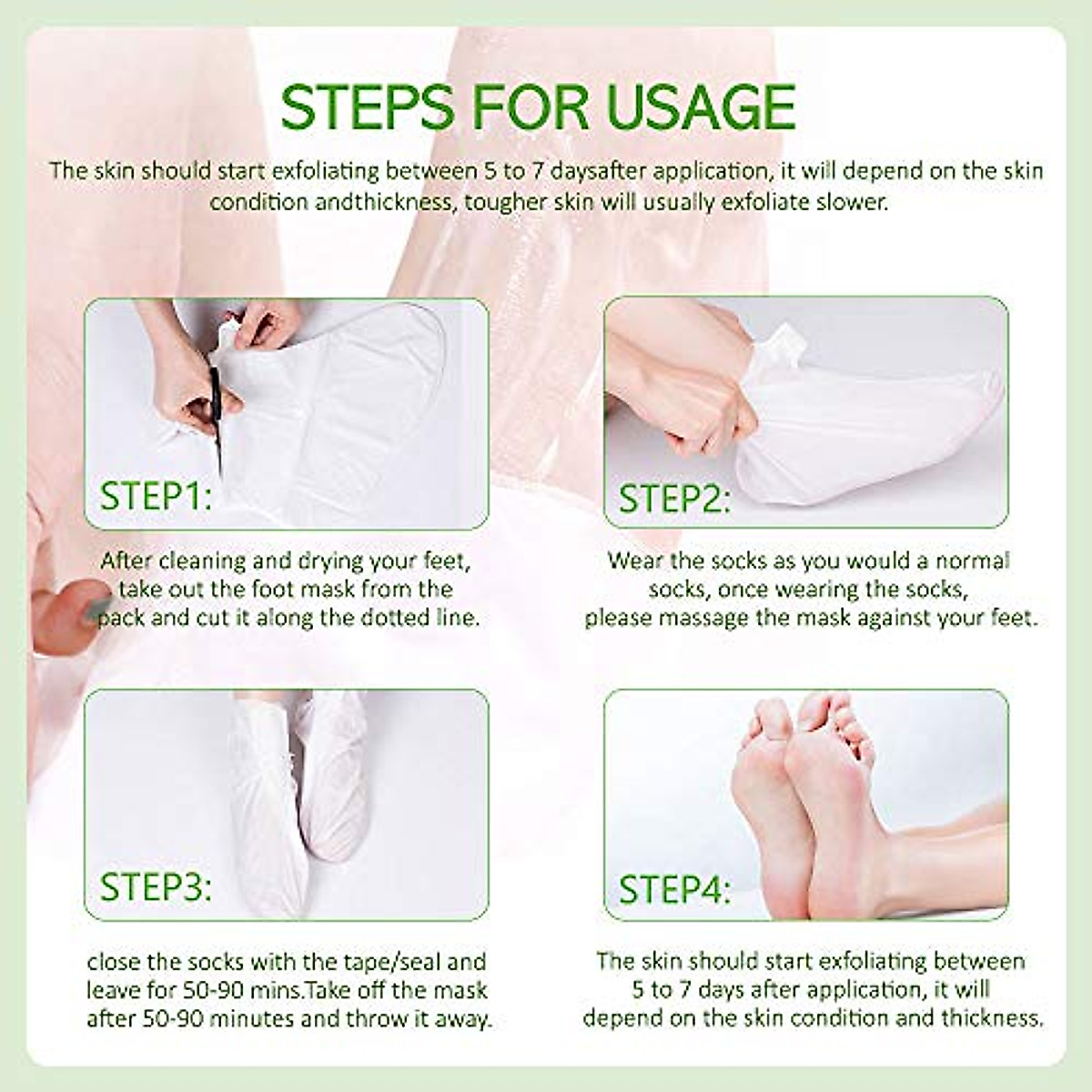 STEPS FOR USAGE

The skin should start exfoliating between 5 to 7 daysafter application, it will depend on the skin condition andthickness, tougher skin will usually exfoliate slower.

STEP1:

After cleaning and drying your feet, take out the foot mask from the pack and cut it along the dotted line.

STEP2:

Wear the socks as you would a normal socks, once wearing the socks, please massage the mask against your feet.

STEP3:

close the socks with the tape/seal and leave for 50-90 mins.Take off the mask after 50-90 minutes and throw it away.

STEP4:

The skin should start exfoliating between 5 to 7 days after application, it will depend on the skin condition and thickness.