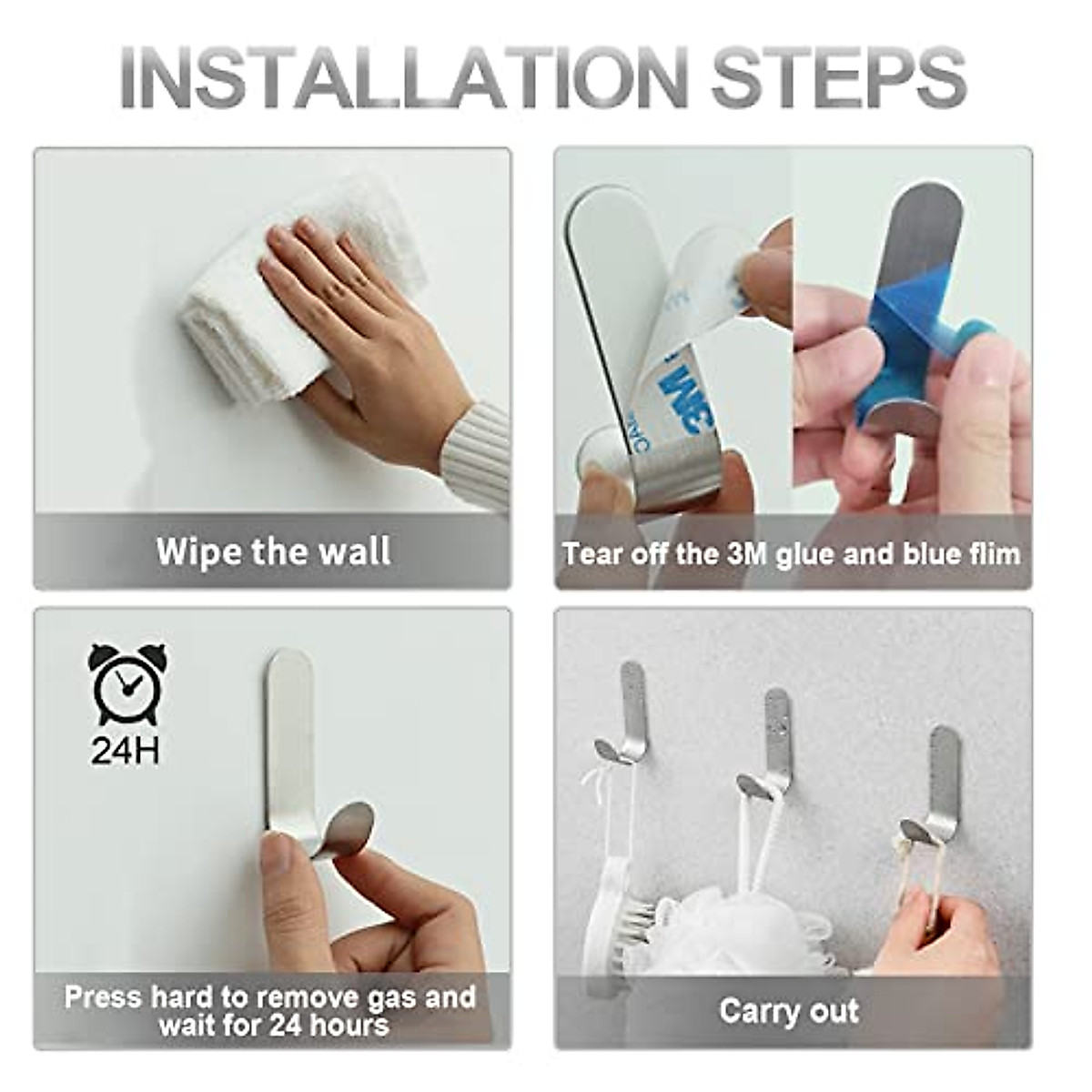 INSTALLATION STEPS

Wipe the wall

3M

Tear off the 3M glue and blue flim

24H

Press hard to remove gas and wait for 24 hours

Carry out