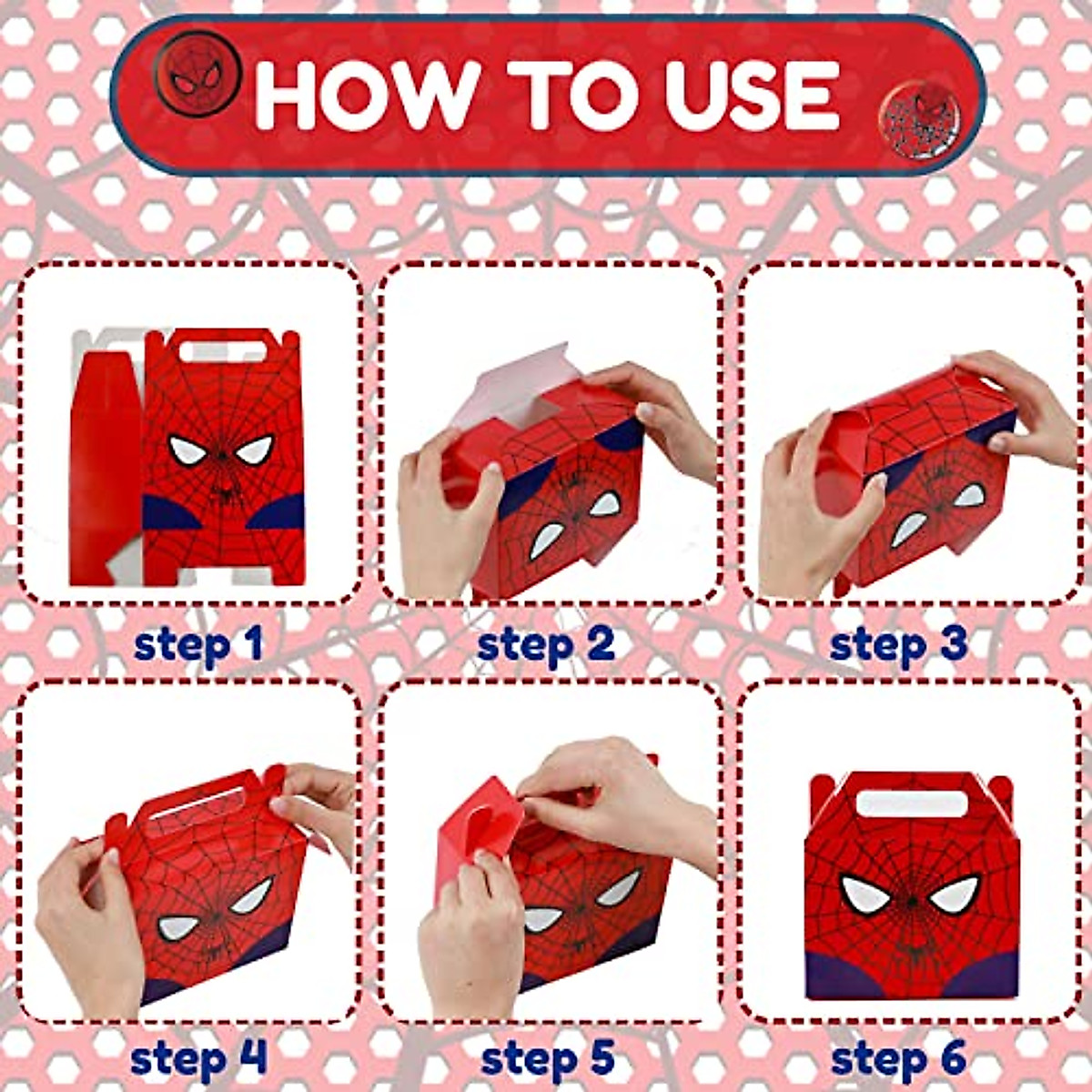 HOW TO USE

step 1

step 2

step 3

step 4

step 5

step 6