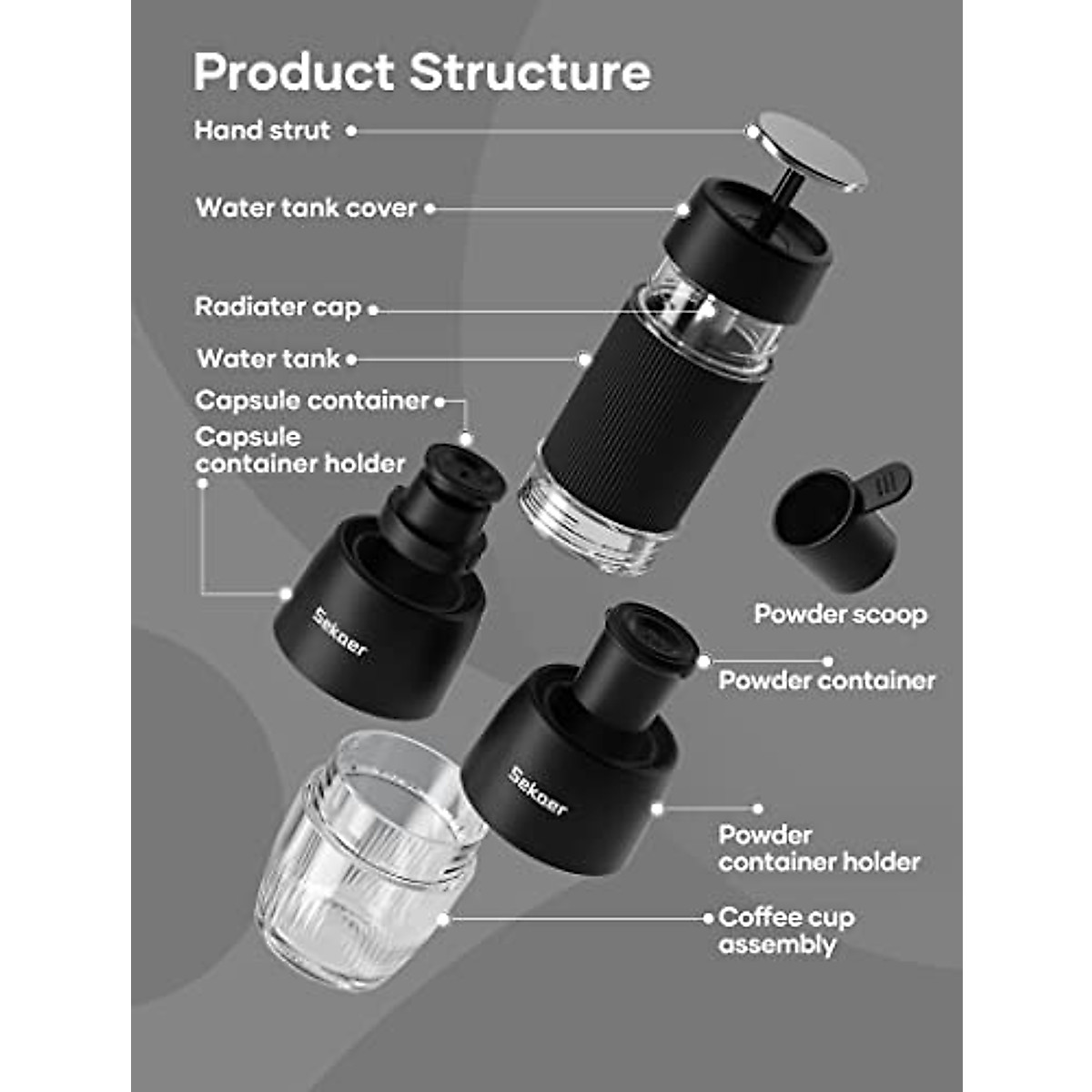 Product Structure

Hand strut

Water tank cover

Radiater cap

Water tank

Capsule container

Capsule container holder

Sekaer

Powder scoop

Powder container

Sekaer

Powder container holder

Coffee cup assembly