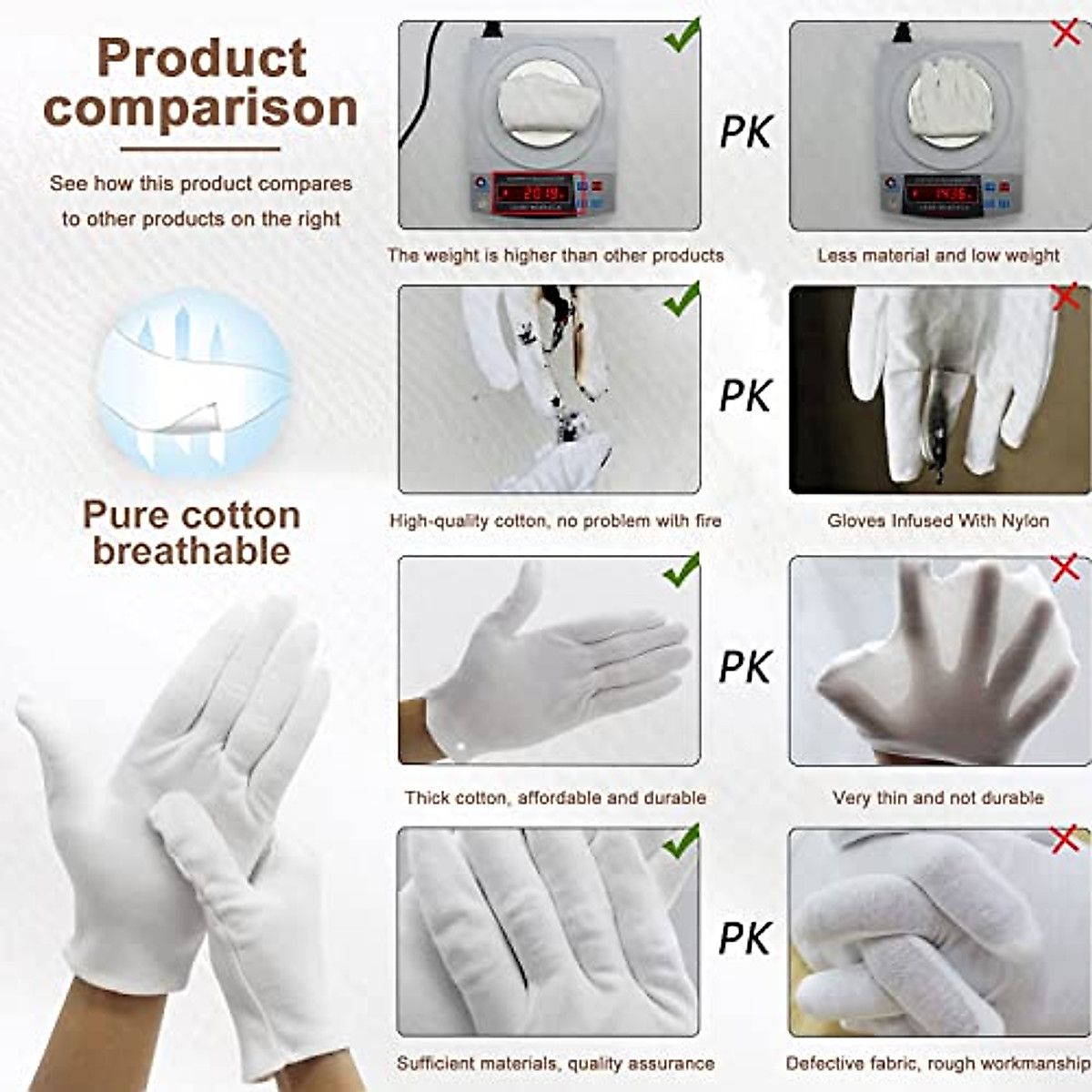 Product comparison

See how this product compares to other products on the right

Pure cotton breathable

20.19

PK

14.36

The weight is higher than other products

Less material and low weight

PK

High-quality cotton, no problem with fire

Gloves Infused With Nylon

PK

Thick cotton, affordable and durable

Very thin and not durable

PK

Sufficient materials, quality assurance

Defective fabric, rough workmanship