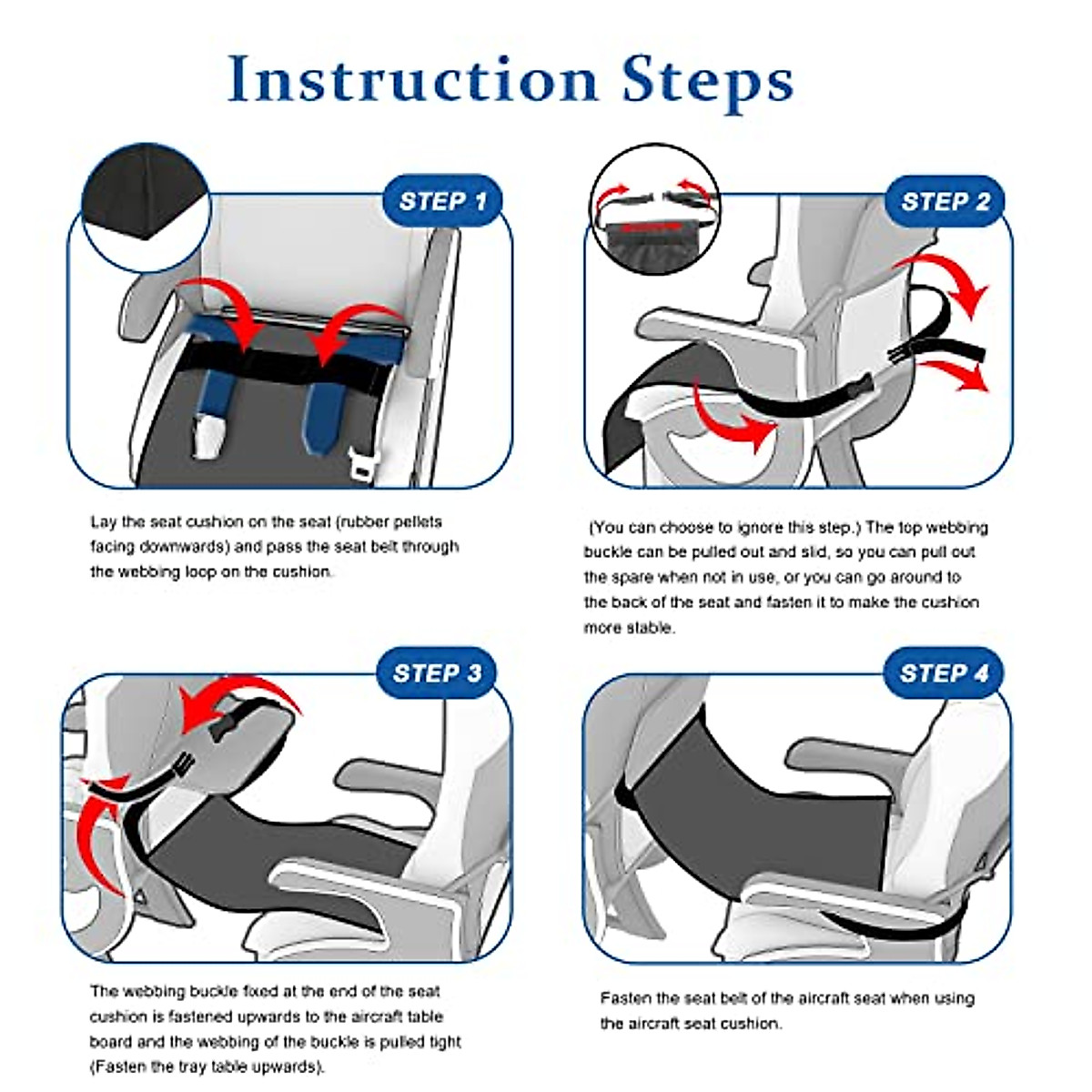 Instruction Steps

STEP 1

Lay the seat cushion on the seat (rubber pellets facing downwards) and pass the seat belt through the webbing loop on the cushion.

STEP 2

(You can choose to ignore this step.) The top webbing buckle can be pulled out and slid, so you can pull out the spare when not in use, or you can go around to the back of the seat and fasten it to make the cushion more stable.

STEP 3

The webbing buckle fixed at the end of the seat cushion is fastened upwards to the aircraft table board and the webbing of the buckle is pulled tight (Fasten the tray table upwards).

STEP 4

Fasten the seat belt of the aircraft seat when using the aircraft seat cushion.