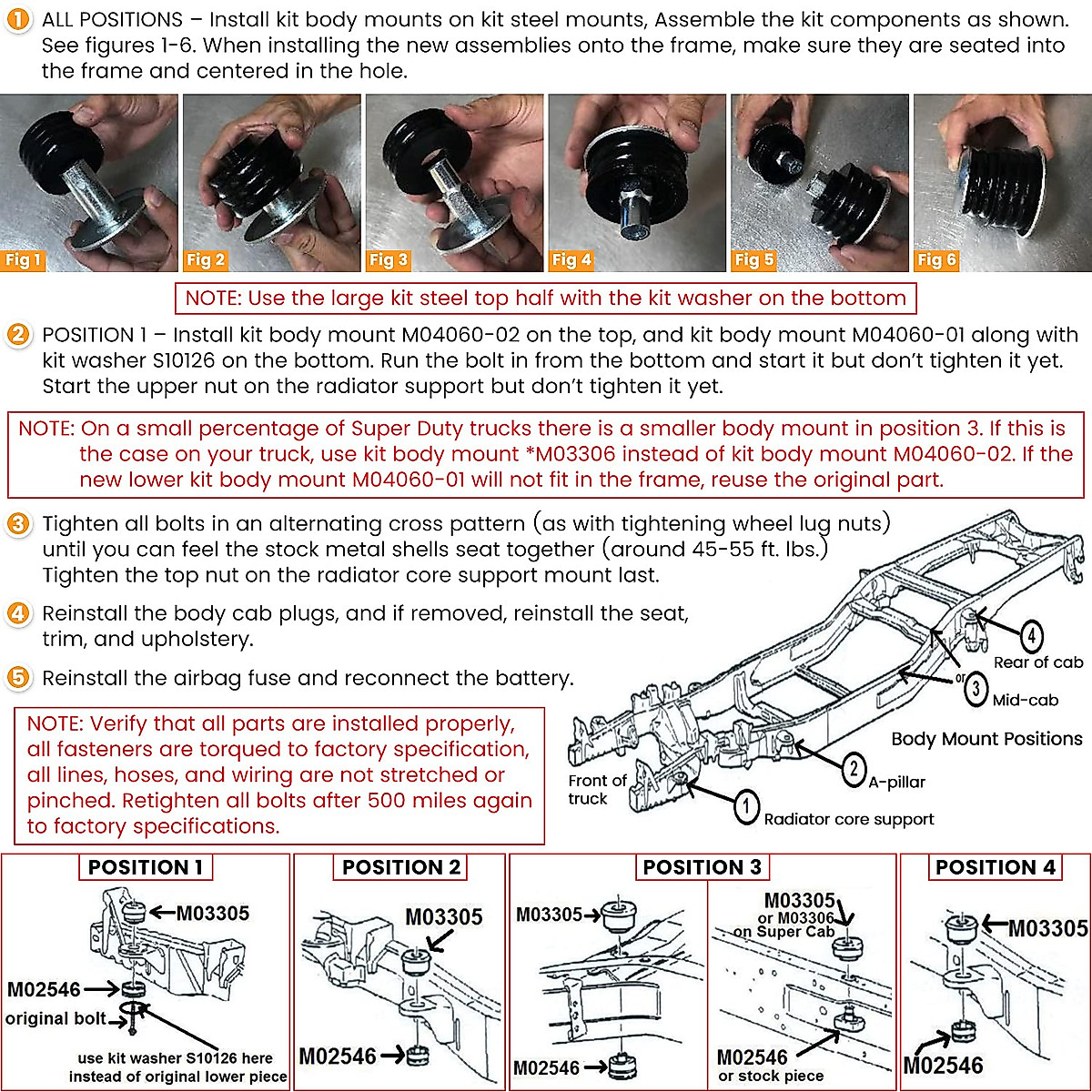 1 ALL POSITIONS – Install kit body mounts on kit steel mounts, Assemble the kit components as shown. See figures 1-6. When installing the new assemblies onto the frame, make sure they are seated into the frame and centered in the hole.

Fig 1 Fig 2 Fig 3 Fig 4 Fig 5 Fig 6

NOTE: Use the large kit steel top half with the kit washer on the bottom

2 POSITION 1 – Install kit body mount M04060-02 on the top, and kit body mount M04060-01 along with kit washer S10126 on the bottom. Run the bolt in from the bottom and start it but don't tighten it yet. Start the upper nut on the radiator support but don't tighten it yet.

NOTE: On a small percentage of Super Duty trucks there is a smaller body mount in position 3. If this is the case on your truck, use kit body mount *M03306 instead of kit body mount M04060-02. If the new lower kit body mount M04060-01 will not fit in the frame, reuse the original part.

3 Tighten all bolts in an alternating cross pattern (as with tightening wheel lug nuts) until you can feel the stock metal shells seat together (around 45-55 ft. lbs.) Tighten the top nut on the radiator core support mount last.

4 Reinstall the body cab plugs, and if removed, reinstall the seat, trim, and upholstery.

5 Reinstall the airbag fuse and reconnect the battery.

NOTE: Verify that all parts are installed properly, all fasteners are torqued to factory specification, all lines, hoses, and wiring are not stretched or pinched. Retighten all bolts after 500 miles again to factory specifications.

4 Rear of cab
or 3 Mid-cab
Body Mount Positions
2 A-pillar
Front of truck
1 Radiator core support

POSITION 1
M03305
M02546
original bolt
use kit washer S10126 here instead of original lower piece

POSITION 2
M03305
M02546

POSITION 3
M03305
M02546
M03305 or M03306 on Super Cab
M02546 or stock piece

POSITION 4
M03305
M02546