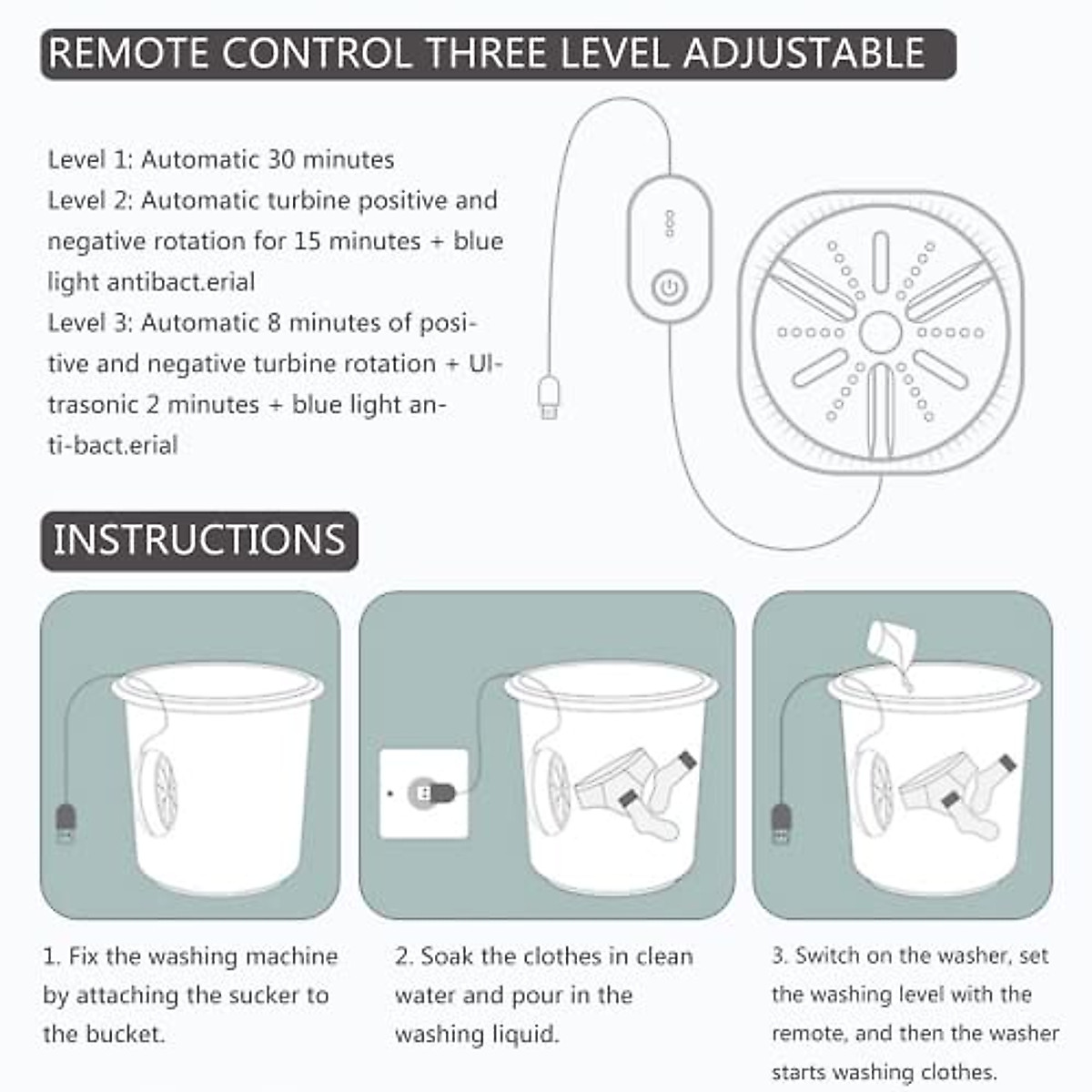 REMOTE CONTROL THREE LEVEL ADJUSTABLE

Level 1: Automatic 30 minutes
Level 2: Automatic turbine positive and negative rotation for 15 minutes + blue light antibact.erial
Level 3: Automatic 8 minutes of positive and negative turbine rotation + Ultrasonic 2 minutes + blue light anti-bact.erial

INSTRUCTIONS

1. Fix the washing machine by attaching the sucker to the bucket.

2. Soak the clothes in clean water and pour in the washing liquid.

3. Switch on the washer, set the washing level with the remote, and then the washer starts washing clothes.