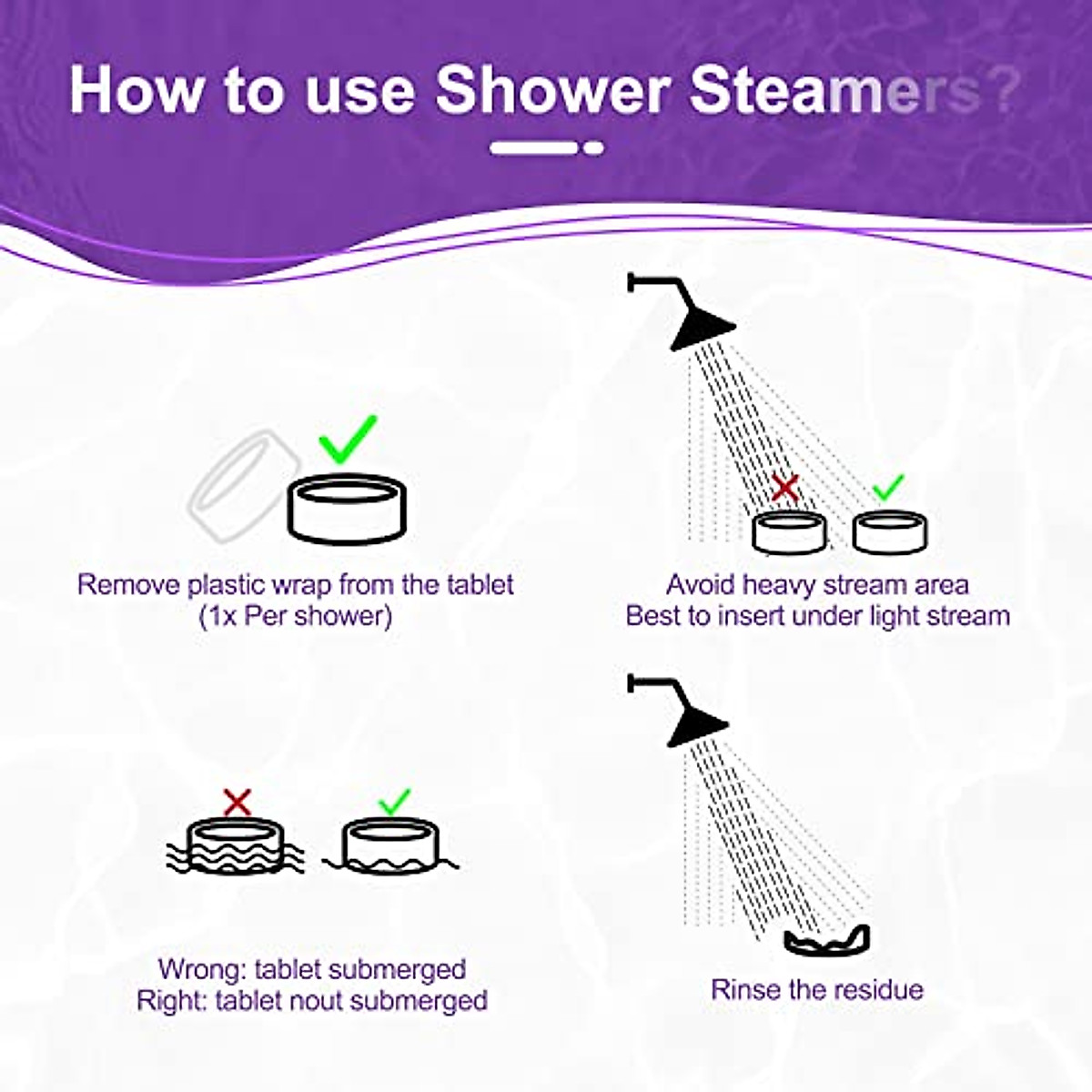 How to use Shower Steamers?

Remove plastic wrap from the tablet
(1x Per shower)

Avoid heavy stream area
Best to insert under light stream

Wrong: tablet submerged
Right: tablet nout submerged

Rinse the residue