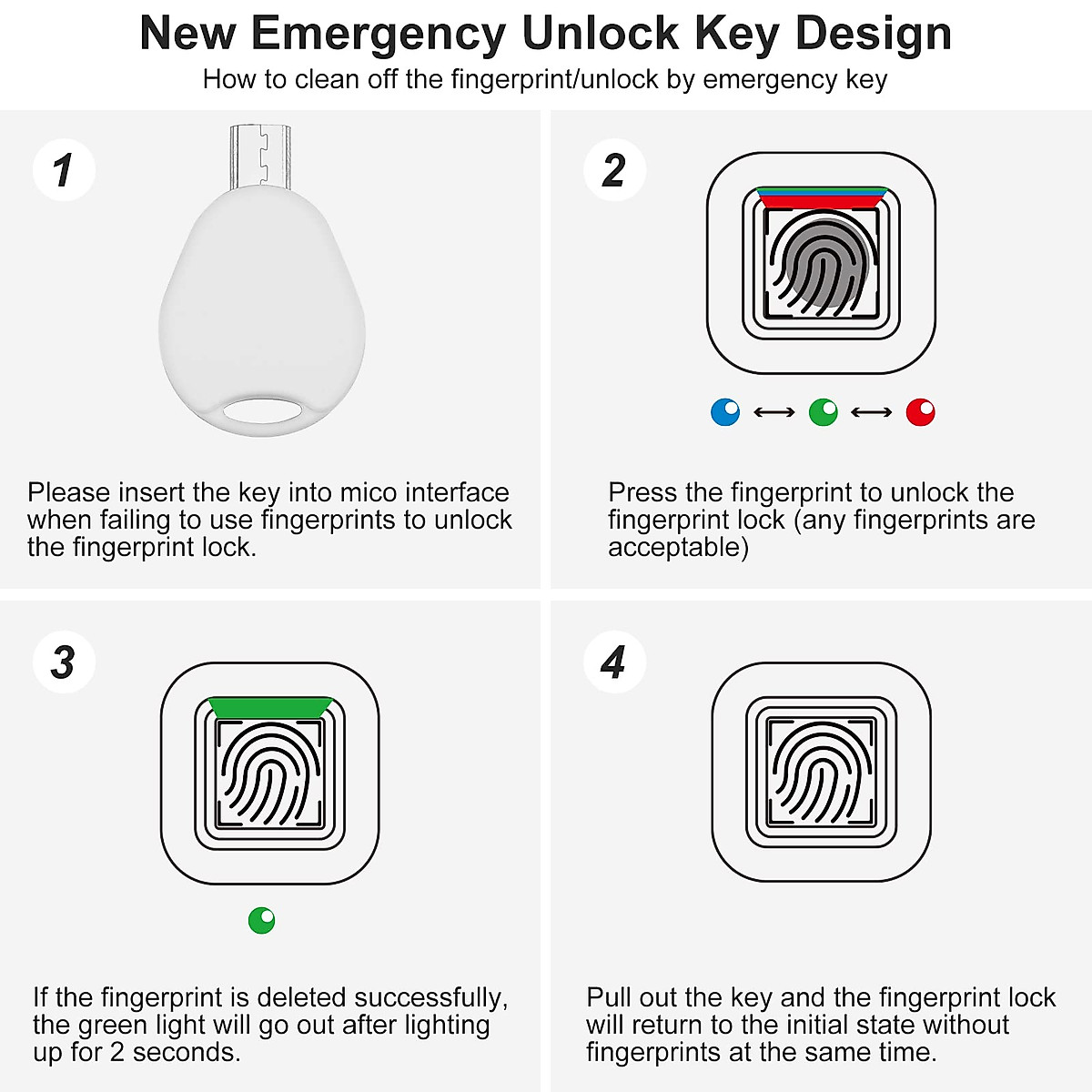 New Emergency Unlock Key Design

How to clean off the fingerprint/unlock by emergency key

1

Please insert the key into mico interface when failing to use fingerprints to unlock the fingerprint lock.

2

Press the fingerprint to unlock the fingerprint lock (any fingerprints are acceptable)

3

If the fingerprint is deleted successfully, the green light will go out after lighting up for 2 seconds.

4

Pull out the key and the fingerprint lock will return to the initial state without fingerprints at the same time.