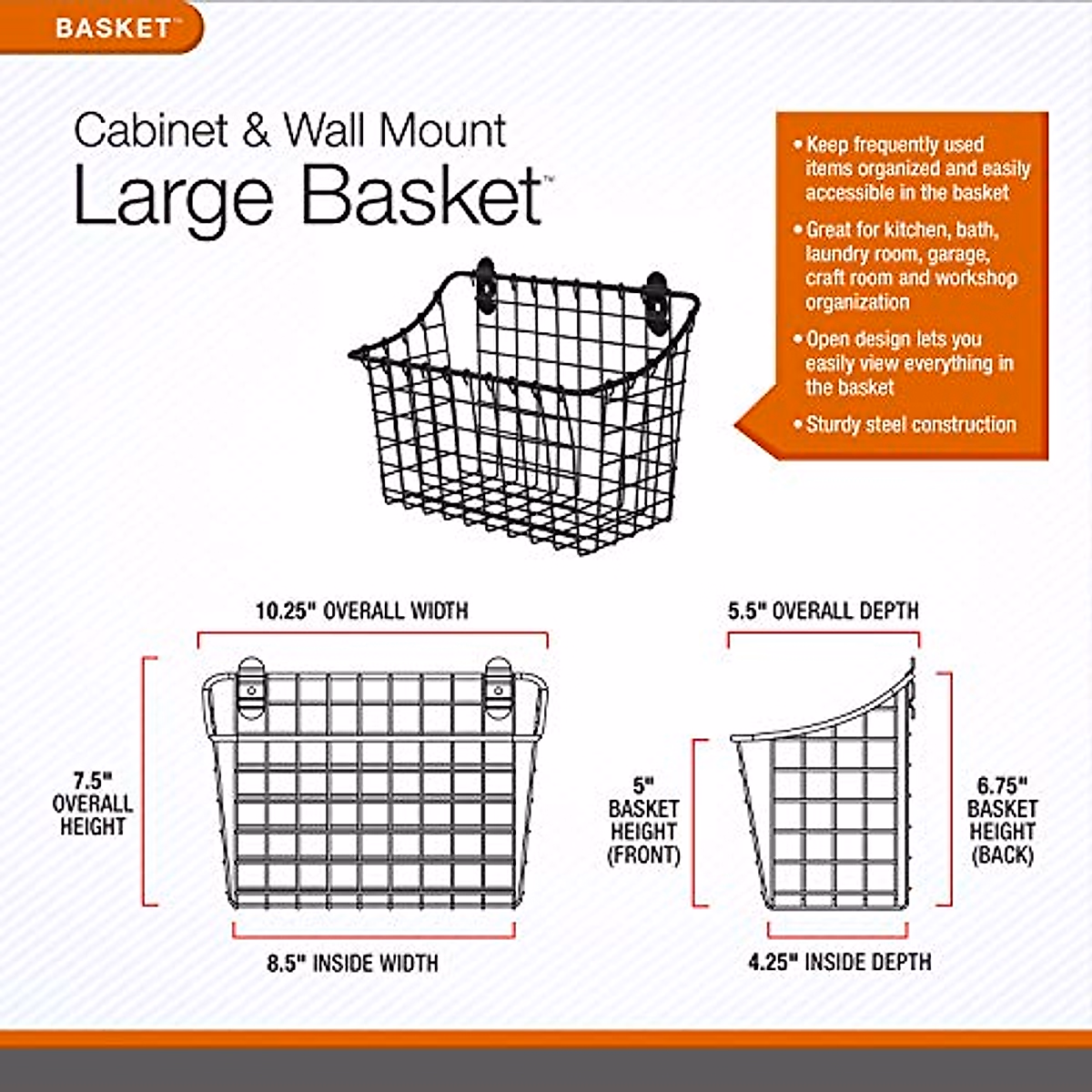 BASKET™

Cabinet & Wall Mount
Large Basket™

• Keep frequently used items organized and easily accessible in the basket

• Great for kitchen, bath, laundry room, garage, craft room and workshop organization

• Open design lets you easily view everything in the basket

• Sturdy steel construction

10.25" OVERALL WIDTH

7.5" OVERALL HEIGHT

8.5" INSIDE WIDTH

5.5" OVERALL DEPTH

5" BASKET HEIGHT (FRONT)

6.75" BASKET HEIGHT (BACK)

4.25" INSIDE DEPTH