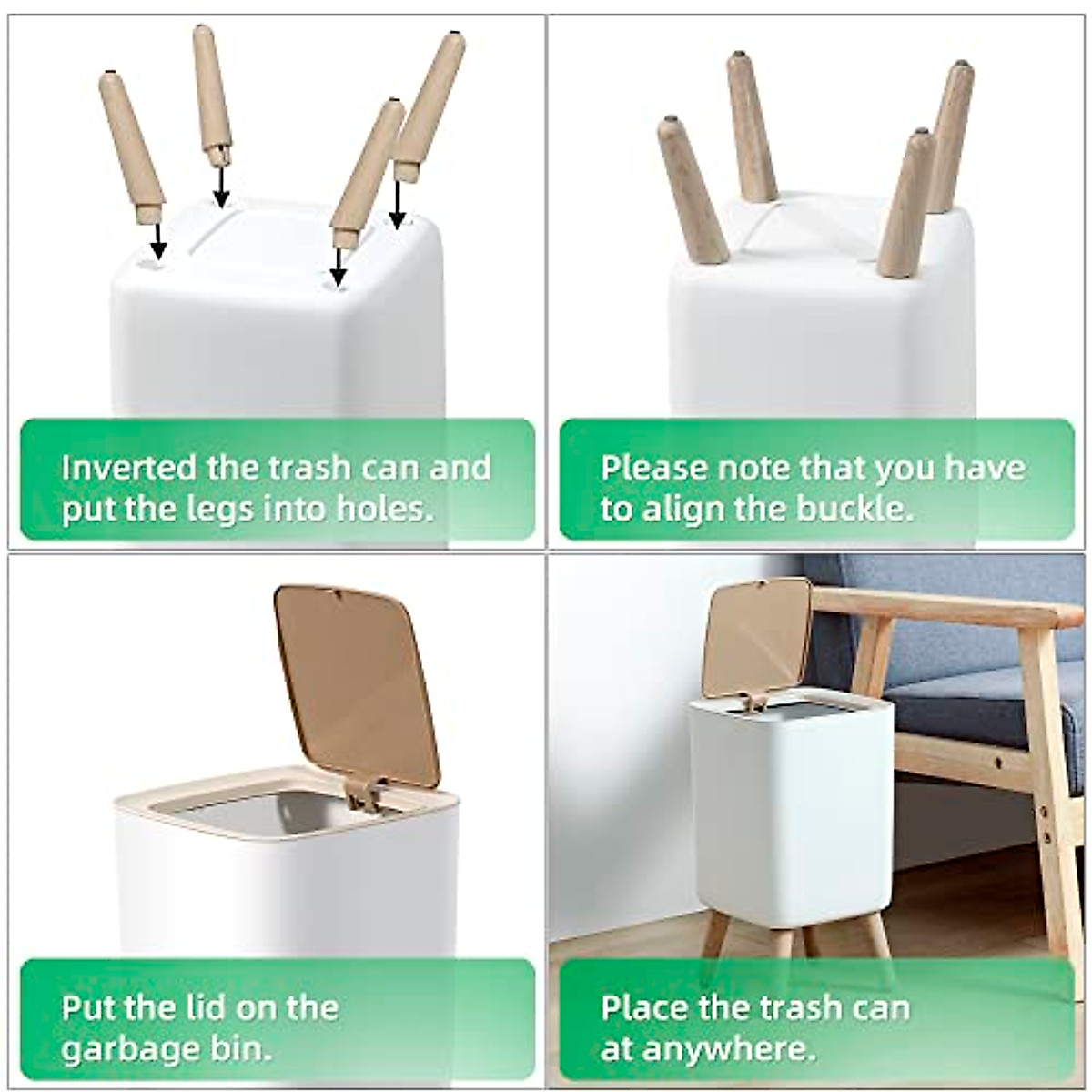 Inverted the trash can and put the legs into holes.

Please note that you have to align the buckle.

Put the lid on the garbage bin.

Place the trash can at anywhere.